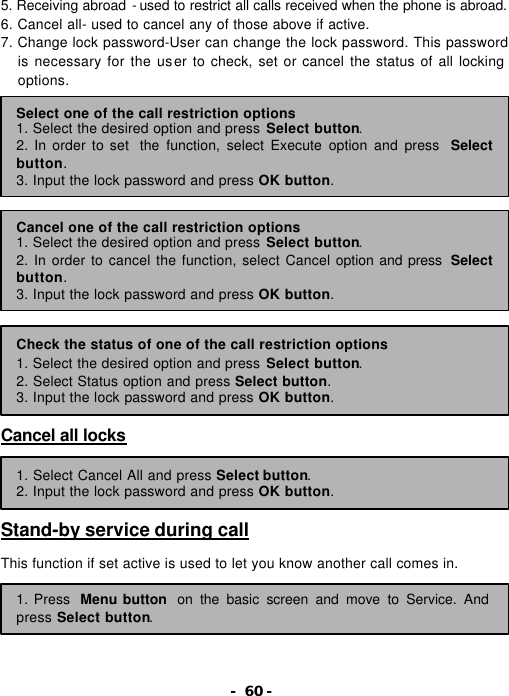 5. Receiving abroad - used to restrict all calls received when the phone is abroad.
6. Cancel all- used to cancel any of those above if active.
7. Change lock password-User can change the lock password. This password is necessary for the user to check, set or cancel the status of all locking options.

Select one of the call restriction options
1. Select the desired option and press Select button.
2. In order to set the function, select Execute option and press Select button.
3. Input the lock password and press OK button.

Cancel one of the call restriction options
1. Select the desired option and press Select button.
2. In order to cancel the function, select Cancel option and press Select button.
3. Input the lock password and press OK button.

Check the status of one of the call restriction options
1. Select the desired option and press Select button.
2. Select Status option and press Select button.
3. Input the lock password and press OK button.

Cancel all locks

1. Select Cancel All and press Select button.
2. Input the lock password and press OK button.

Stand-by service during call

This function if set active is used to let you know another call comes in.

1. Press Menu button on the basic screen and move to Service. And press Select button.

- 60 -