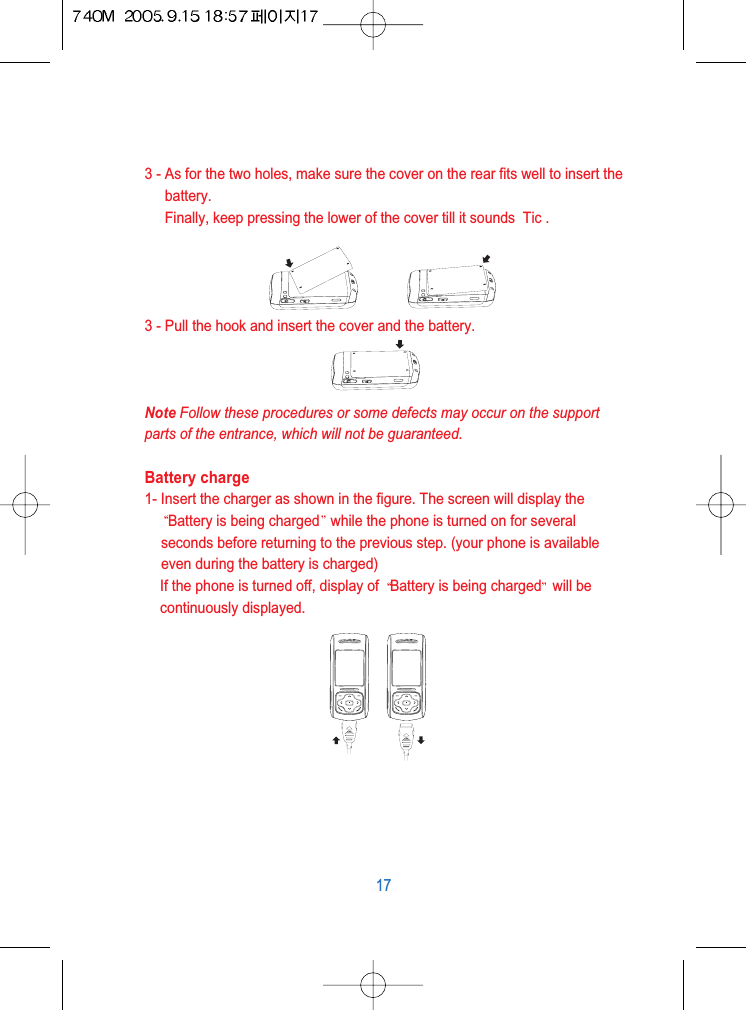 740M 2005.9.15 18:57 페이지17

3 - As for the two holes, make sure the cover on the rear fits well to insert the battery.
Finally, keep pressing the lower of the cover till it sounds Tic .

3 - Pull the hook and insert the cover and the battery.

Note Follow these procedures or some defects may occur on the support parts of the entrance, which will not be guaranteed.

Battery charge
1- Insert the charger as shown in the figure. The screen will display the "Battery is being charged" while the phone is turned on for several seconds before returning to the previous step. (your phone is available even during the battery is charged)
If the phone is turned off, display of "Battery is being charged" will be continuously displayed.

17