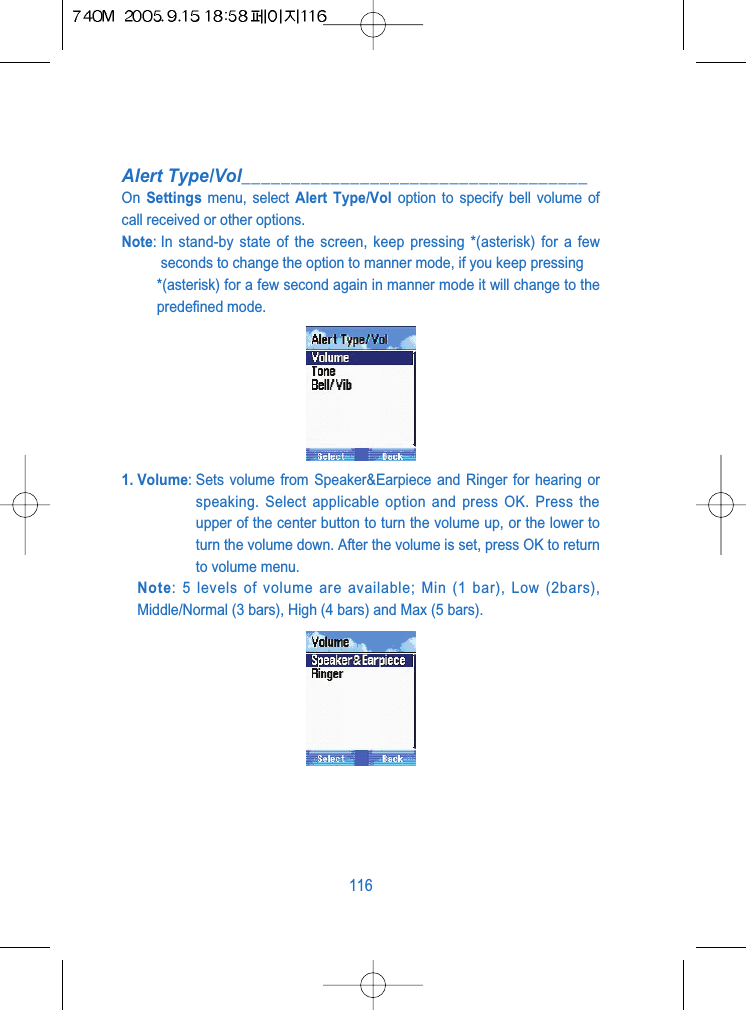 740M 2005.9.15 18:58 페이지116

Alert Type/Vol

On Settings menu, select Alert Type/Vol option to specify bell volume of call received or other options.

Note: In stand-by state of the screen, keep pressing *(asterisk) for a few seconds to change the option to manner mode, if you keep pressing *(asterisk) for a few second again in manner mode it will change to the predefined mode.

Alert Type/Vol
Volume
Tone
Bell/Vib
Select
Back

1. Volume: Sets volume from Speaker&Earpiece and Ringer for hearing or speaking. Select applicable option and press OK. Press the upper of the center button to turn the volume up, or the lower to turn the volume down. After the volume is set, press OK to return to volume menu.

Note: 5 levels of volume are available; Min (1 bar), Low (2bars), Middle/Normal (3 bars), High (4 bars) and Max (5 bars).

Volume
Speaker&Earpiece
Ringer
Select
Back

116