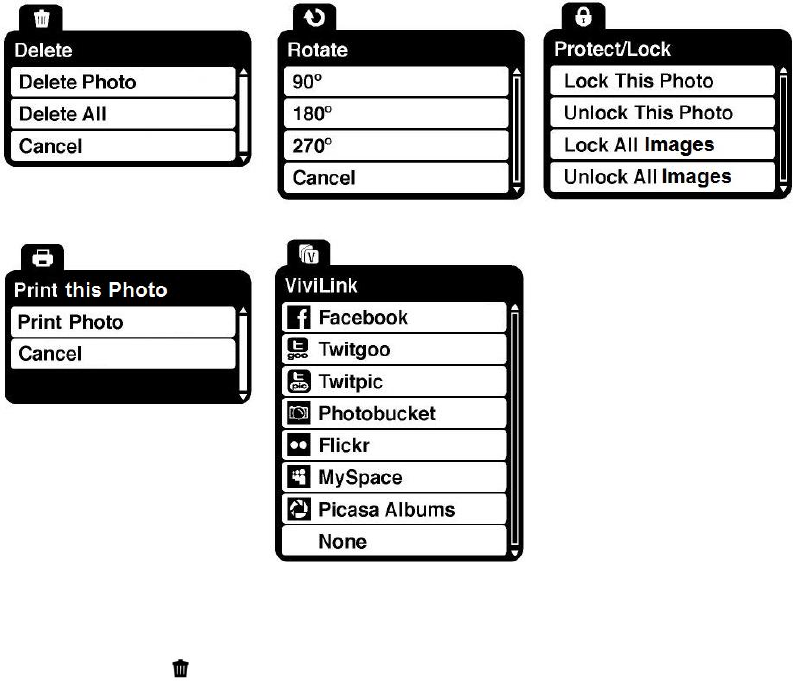 Delete
Delete Photo
Delete All
Cancel

Rotate
90°
180°
270°
Cancel

Protect/Lock
Lock This Photo
Unlock This Photo
Lock All Images
Unlock All Images

Print this Photo
Print Photo
Cancel

ViviLink
Facebook
Twitgoo
Twitpic
Photobucket
Flickr
MySpace
Picasa Albums
None