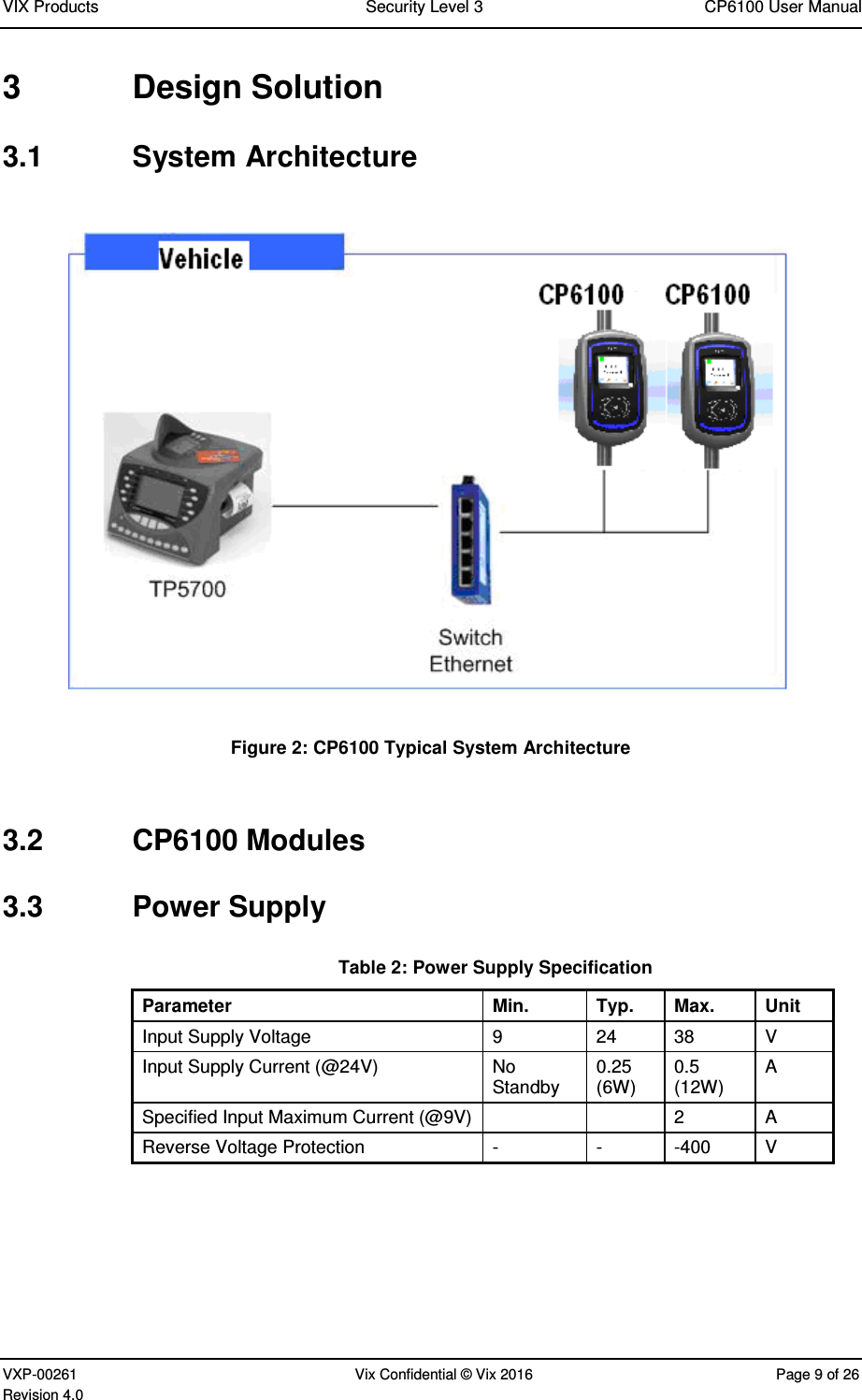 VIX Products    Security Level 3    CP6100 User Manual

3 Design Solution

3.1 System Architecture

Vehicle

CP6100

CP6100

TP5700

Switch
Ethernet

Figure 2: CP6100 Typical System Architecture

3.2 CP6100 Modules

3.3 Power Supply

Table 2: Power Supply Specification

| Parameter | Min. | Typ. | Max. | Unit |
|---|---|---|---|---|
| Input Supply Voltage | 9 | 24 | 38 | V |
| Input Supply Current (@24V) | No Standby | 0.25 (6W) | 0.5 (12W) | A |
| Specified Input Maximum Current (@9V) | | | 2 | A |
| Reverse Voltage Protection | - | - | -400 | V |

VXP-00261
Revision 4.0    Vix Confidential © Vix 2016    Page 9 of 26