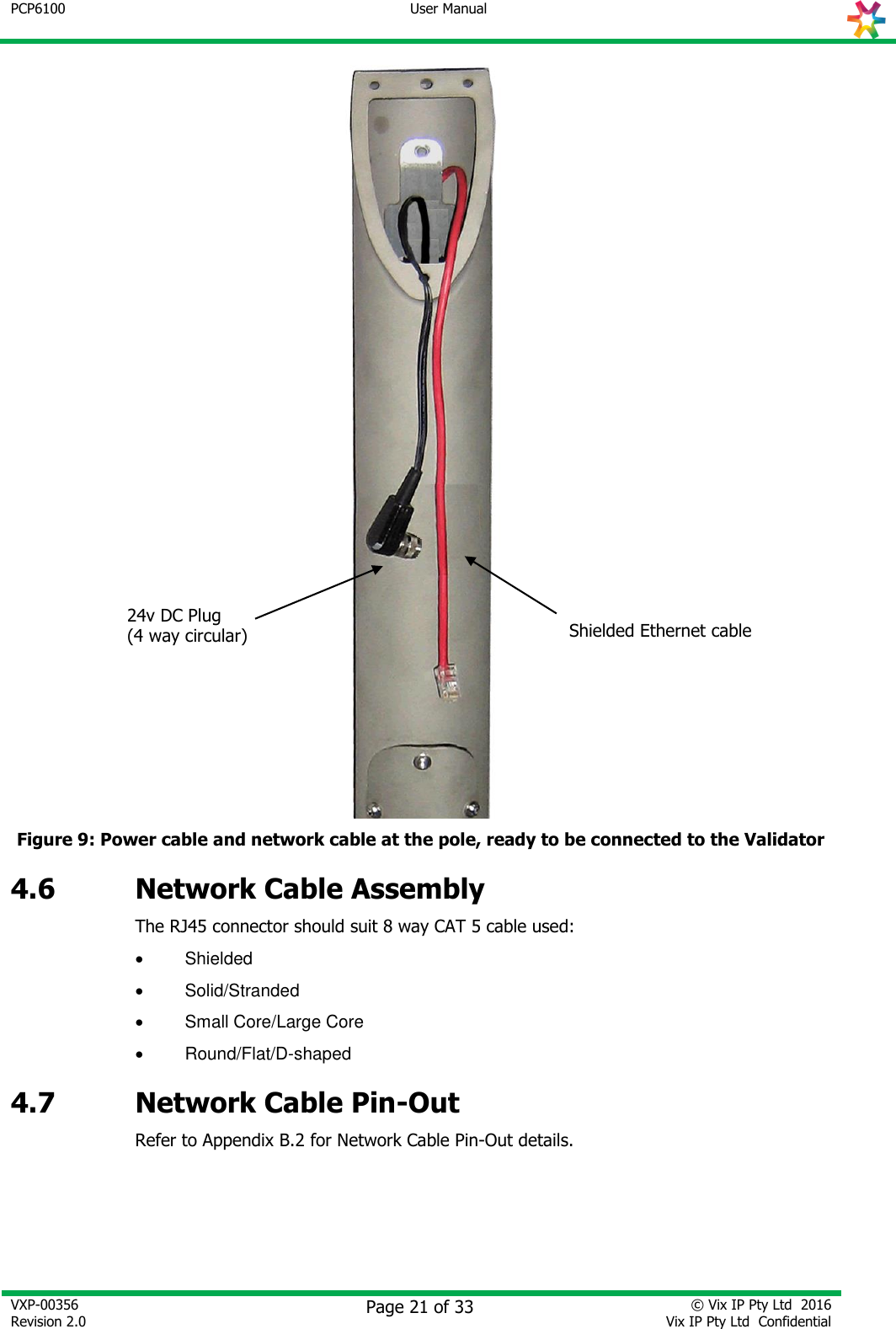 PCP6100 User Manual

24v DC Plug
(4 way circular)

Shielded Ethernet cable

Figure 9: Power cable and network cable at the pole, ready to be connected to the Validator

4.6 Network Cable Assembly

The RJ45 connector should suit 8 way CAT 5 cable used:

• Shielded
• Solid/Stranded
• Small Core/Large Core
• Round/Flat/D-shaped

4.7 Network Cable Pin-Out

Refer to Appendix B.2 for Network Cable Pin-Out details.

VXP-00356
Revision 2.0

Page 21 of 33

© Vix IP Pty Ltd 2016
Vix IP Pty Ltd Confidential