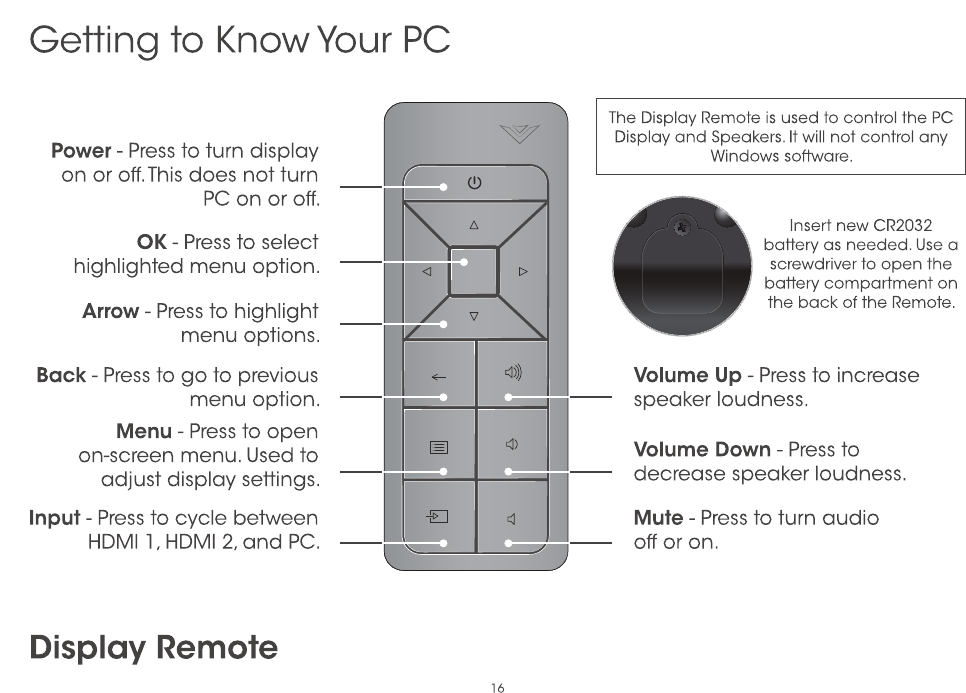 Getting to Know Your PC

Power - Press to turn display on or off. This does not turn PC on or off.

OK - Press to select highlighted menu option.

Arrow - Press to highlight menu options.

Back - Press to go to previous menu option.

Menu - Press to open on-screen menu. Used to adjust display settings.

Input - Press to cycle between HDMI 1, HDMI 2, and PC.

The Display Remote is used to control the PC Display and Speakers. It will not control any Windows software.

Insert new CR2032 battery as needed. Use a screwdriver to open the battery compartment on the back of the Remote.

Volume Up - Press to increase speaker loudness.

Volume Down - Press to decrease speaker loudness.

Mute - Press to turn audio off or on.

Display Remote

16