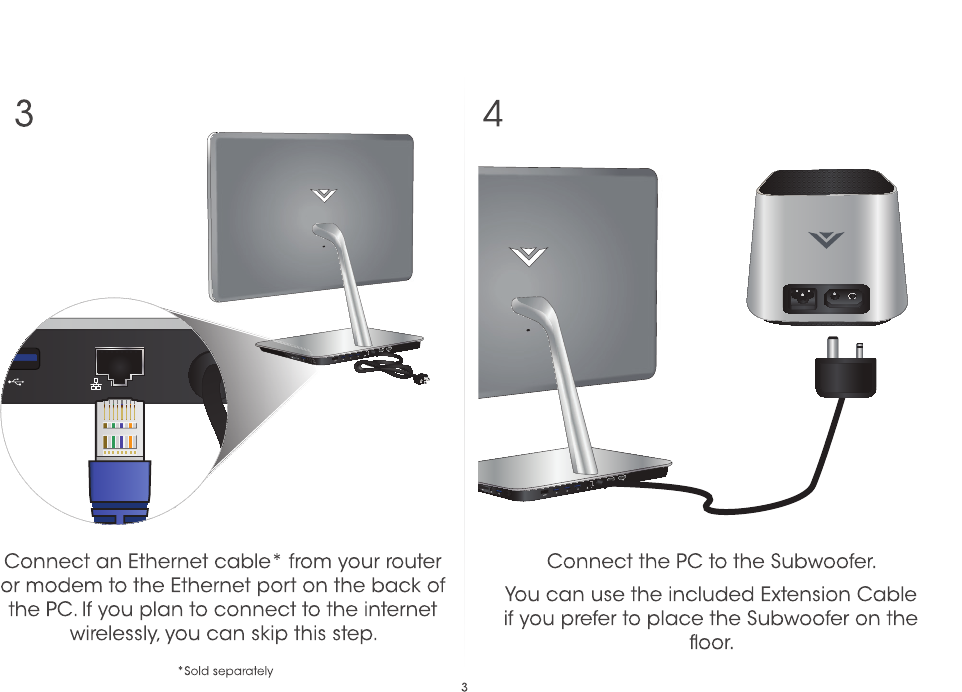 3

Connect an Ethernet cable* from your router or modem to the Ethernet port on the back of the PC. If you plan to connect to the internet wirelessly, you can skip this step.

*Sold separately

4

Connect the PC to the Subwoofer.

You can use the included Extension Cable if you prefer to place the Subwoofer on the floor.

3