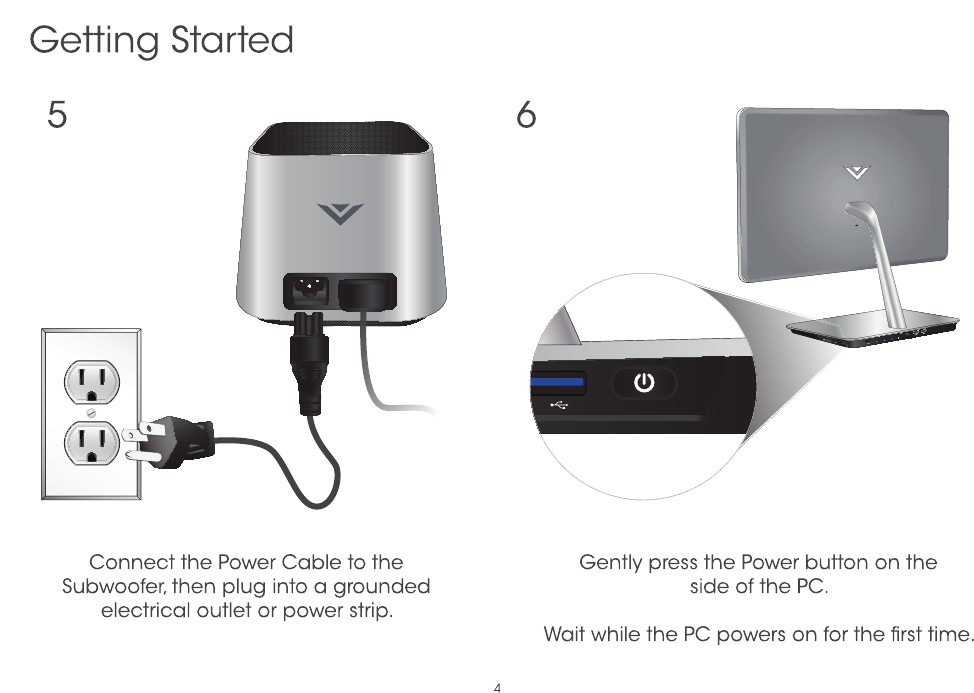 Getting Started

5

Connect the Power Cable to the Subwoofer, then plug into a grounded electrical outlet or power strip.

6

Gently press the Power button on the side of the PC.

Wait while the PC powers on for the first time.

4