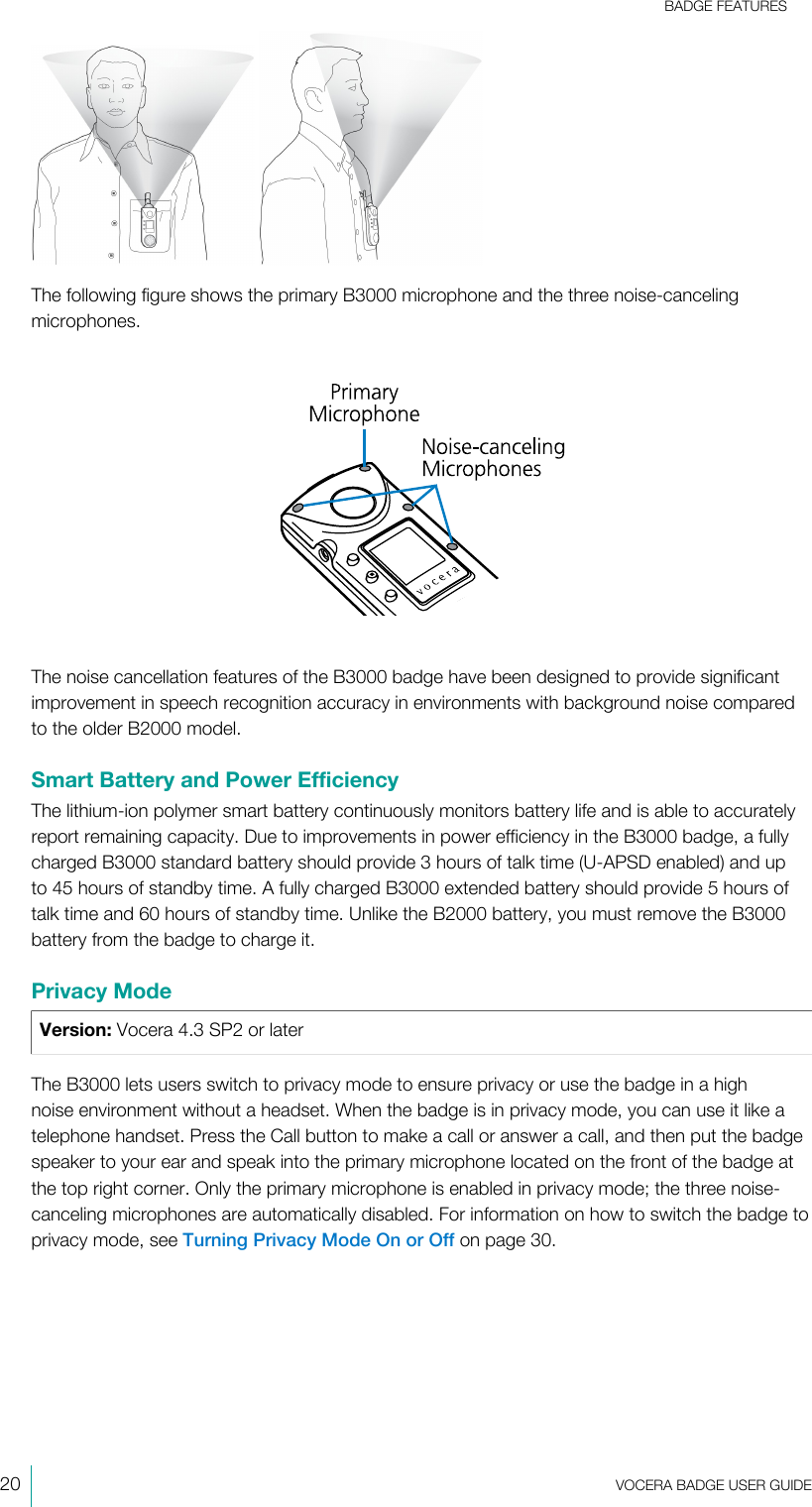 BADGE FEATURES

The following figure shows the primary B3000 microphone and the three noise-canceling microphones.

Primary Microphone

Noise-canceling Microphones

vocera

The noise cancellation features of the B3000 badge have been designed to provide significant improvement in speech recognition accuracy in environments with background noise compared to the older B2000 model.

Smart Battery and Power Efficiency

The lithium-ion polymer smart battery continuously monitors battery life and is able to accurately report remaining capacity. Due to improvements in power efficiency in the B3000 badge, a fully charged B3000 standard battery should provide 3 hours of talk time (U-APSD enabled) and up to 45 hours of standby time. A fully charged B3000 extended battery should provide 5 hours of talk time and 60 hours of standby time. Unlike the B2000 battery, you must remove the B3000 battery from the badge to charge it.

Privacy Mode

Version: Vocera 4.3 SP2 or later

The B3000 lets users switch to privacy mode to ensure privacy or use the badge in a high noise environment without a headset. When the badge is in privacy mode, you can use it like a telephone handset. Press the Call button to make a call or answer a call, and then put the badge speaker to your ear and speak into the primary microphone located on the front of the badge at the top right corner. Only the primary microphone is enabled in privacy mode; the three noise-canceling microphones are automatically disabled. For information on how to switch the badge to privacy mode, see Turning Privacy Mode On or Off on page 30.

20

VOCERA BADGE USER GUIDE