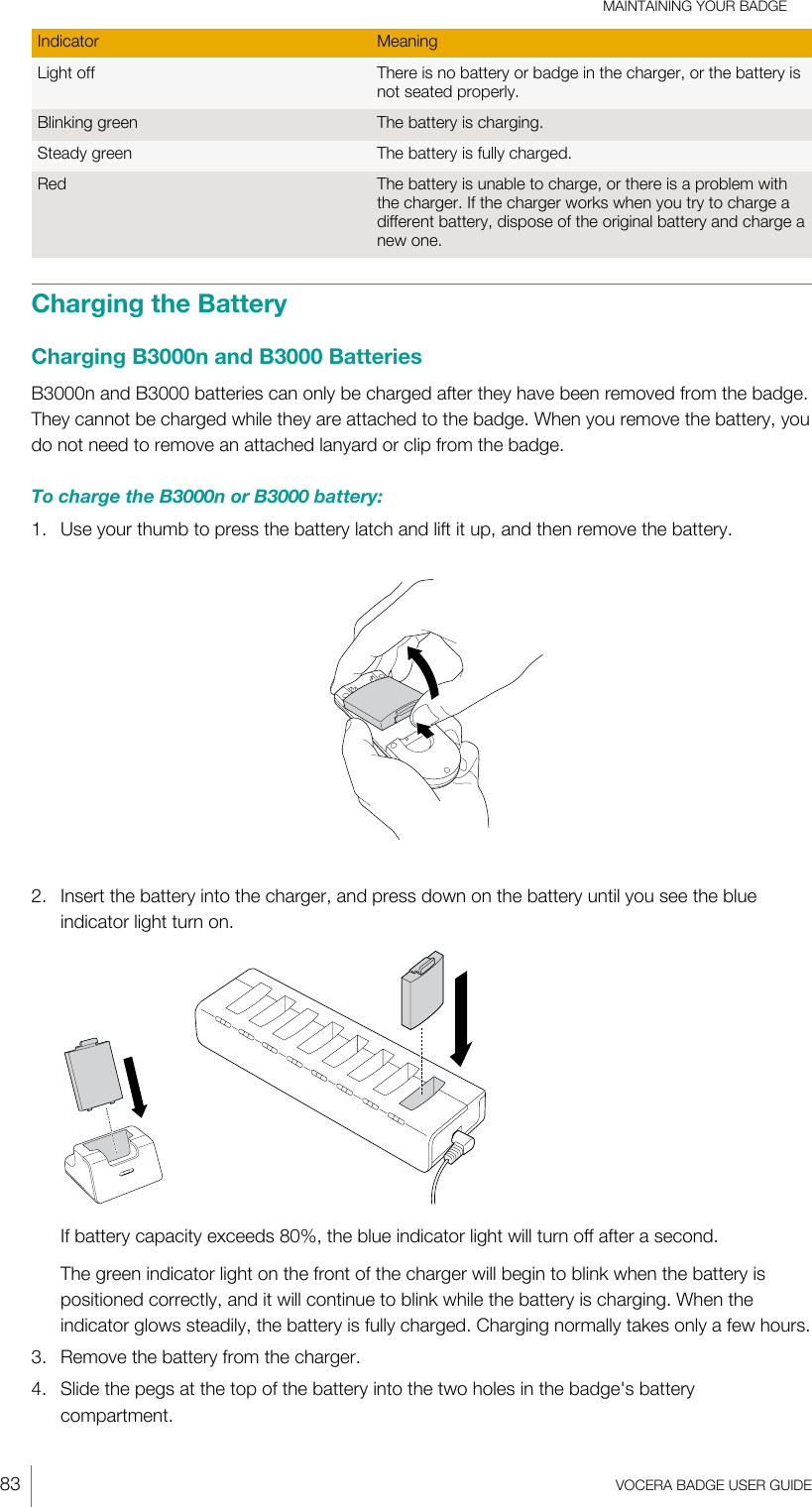 MAINTAINING YOUR BADGE

| Indicator | Meaning |
|---|---|
| Light off | There is no battery or badge in the charger, or the battery is not seated properly. |
| Blinking green | The battery is charging. |
| Steady green | The battery is fully charged. |
| Red | The battery is unable to charge, or there is a problem with the charger. If the charger works when you try to charge a different battery, dispose of the original battery and charge a new one. |

Charging the Battery

Charging B3000n and B3000 Batteries

B3000n and B3000 batteries can only be charged after they have been removed from the badge. They cannot be charged while they are attached to the badge. When you remove the battery, you do not need to remove an attached lanyard or clip from the badge.

To charge the B3000n or B3000 battery:

1. Use your thumb to press the battery latch and lift it up, and then remove the battery.

2. Insert the battery into the charger, and press down on the battery until you see the blue indicator light turn on.

If battery capacity exceeds 80%, the blue indicator light will turn off after a second.

The green indicator light on the front of the charger will begin to blink when the battery is positioned correctly, and it will continue to blink while the battery is charging. When the indicator glows steadily, the battery is fully charged. Charging normally takes only a few hours.

3. Remove the battery from the charger.

4. Slide the pegs at the top of the battery into the two holes in the badge's battery compartment.

83 VOCERA BADGE USER GUIDE