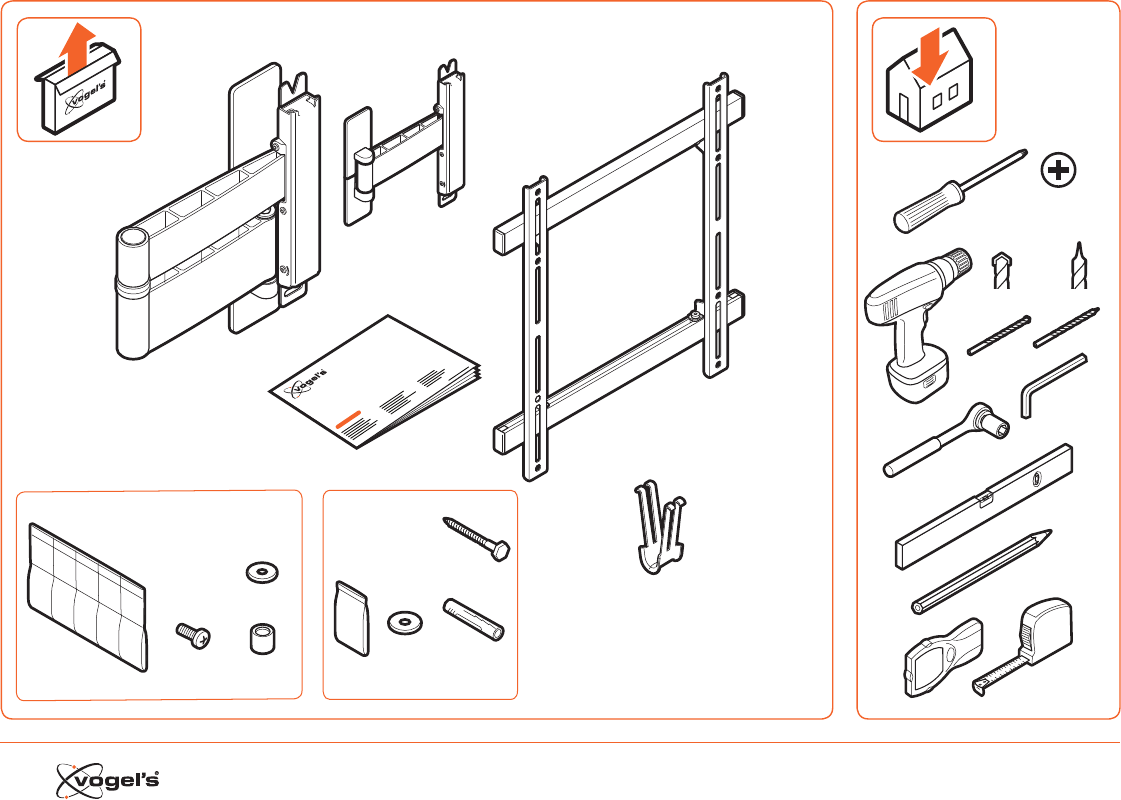 vogel's

vogel's

vogel's