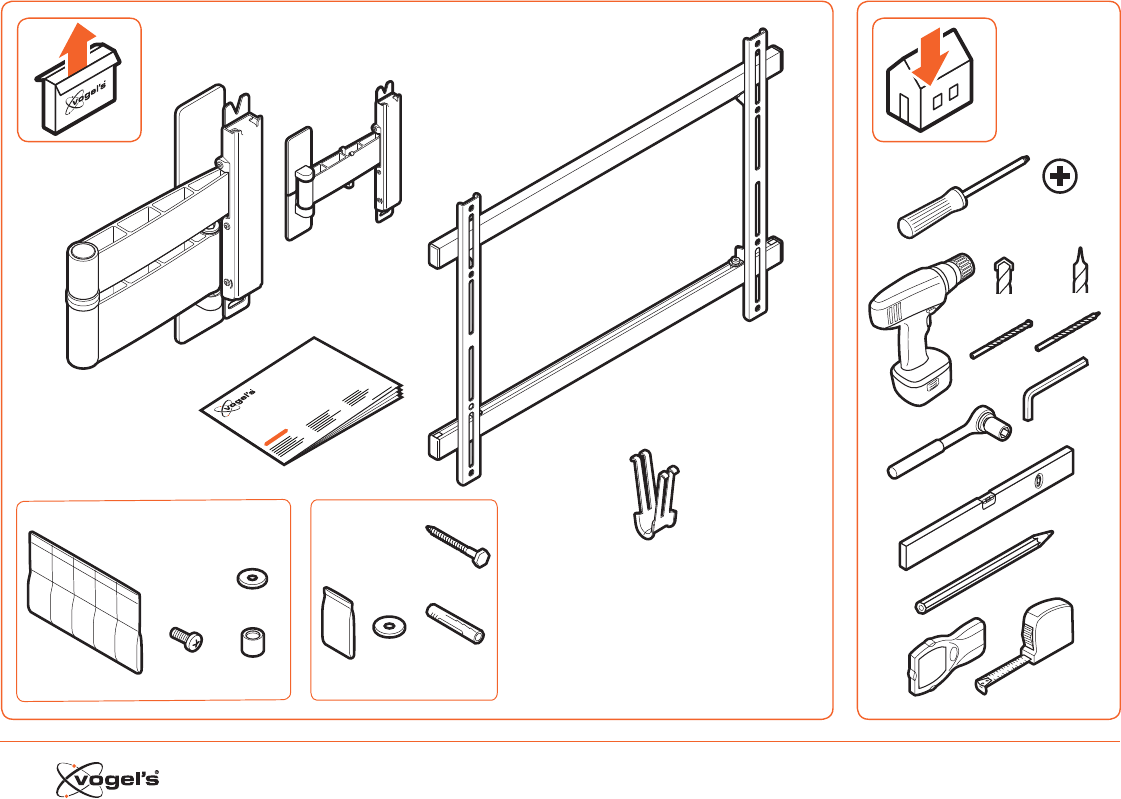 vogel's

vogel's

vogel's