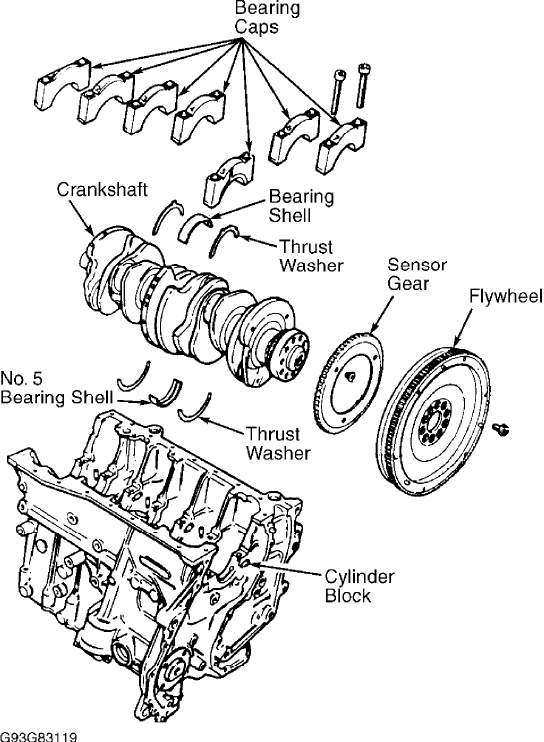 Bearing Caps

Crankshaft

Bearing Shell

Thrust Washer

Sensor Gear

Flywheel

No. 5 Bearing Shell

Thrust Washer

Cylinder Block

G93G83119