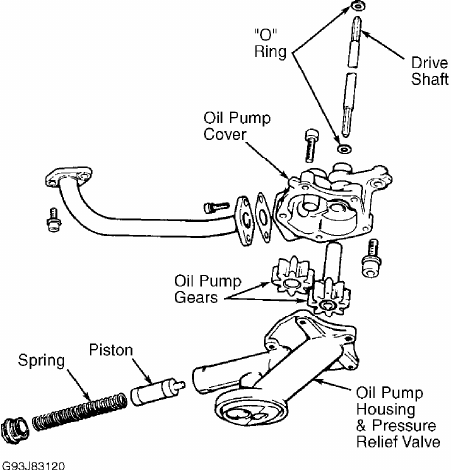 "O" Ring

Drive Shaft

Oil Pump Cover

Oil Pump Gears

Piston

Spring

Oil Pump Housing & Pressure Relief Valve

G93J83120