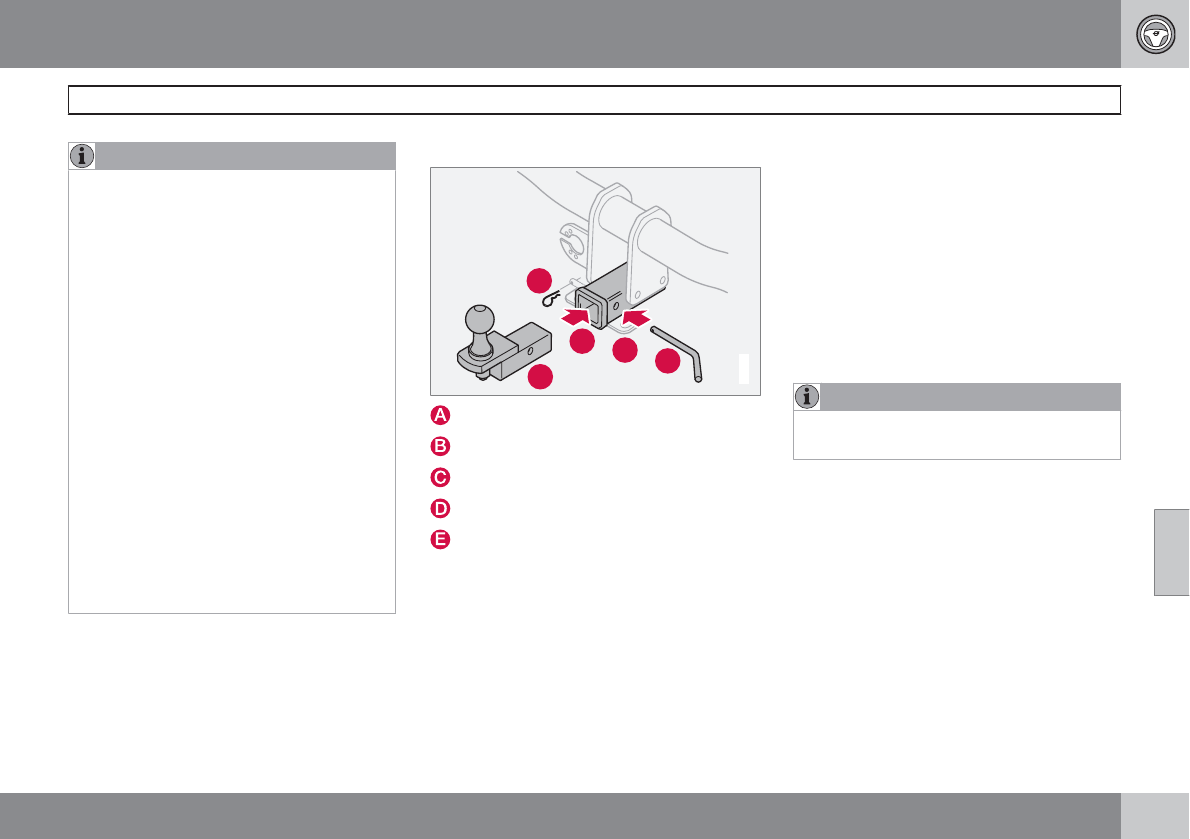 A

B

C

D

E