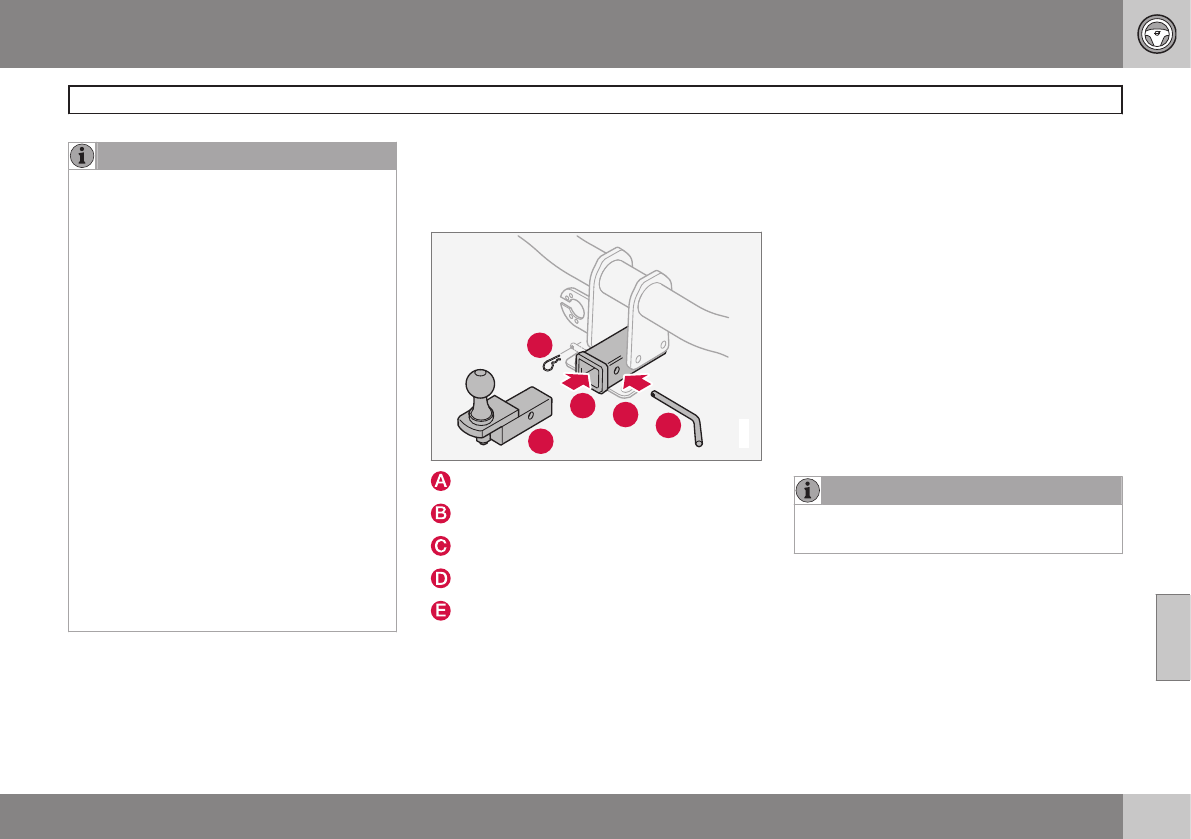 A

B

C

D

E