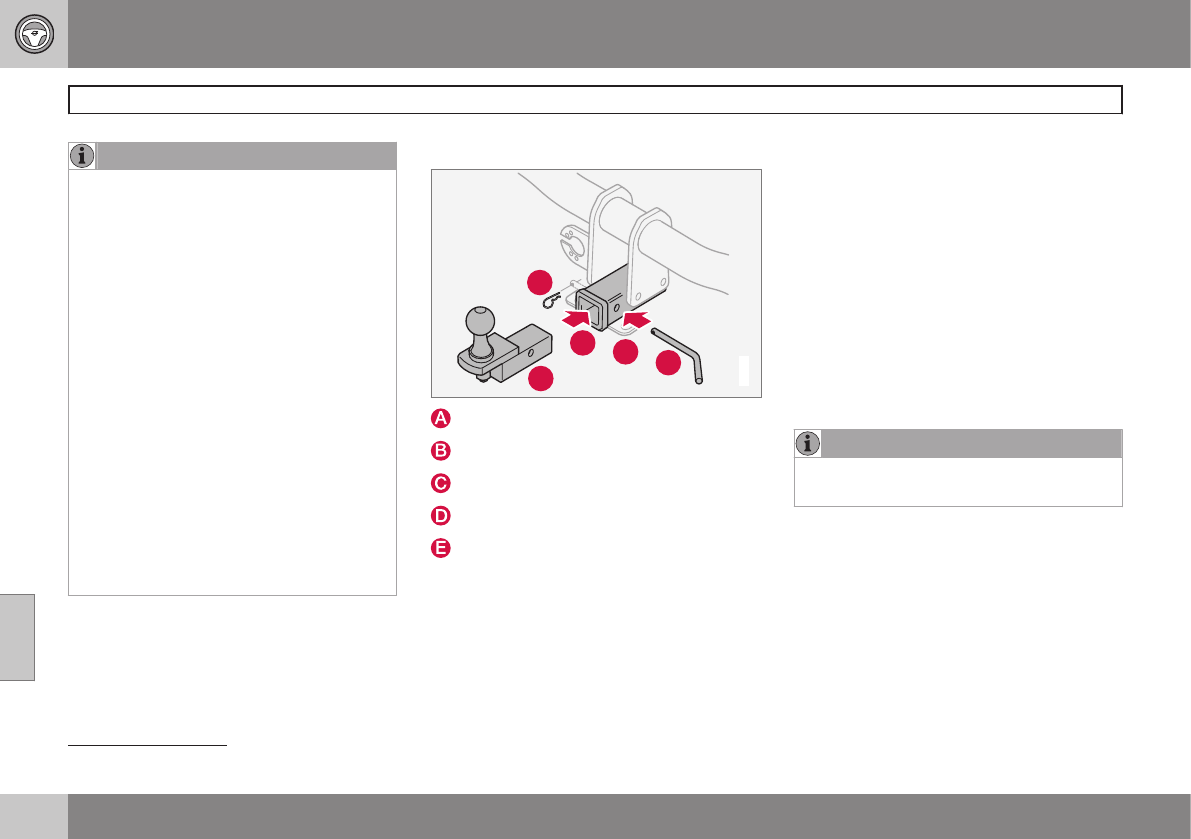 A

B

C

D

E