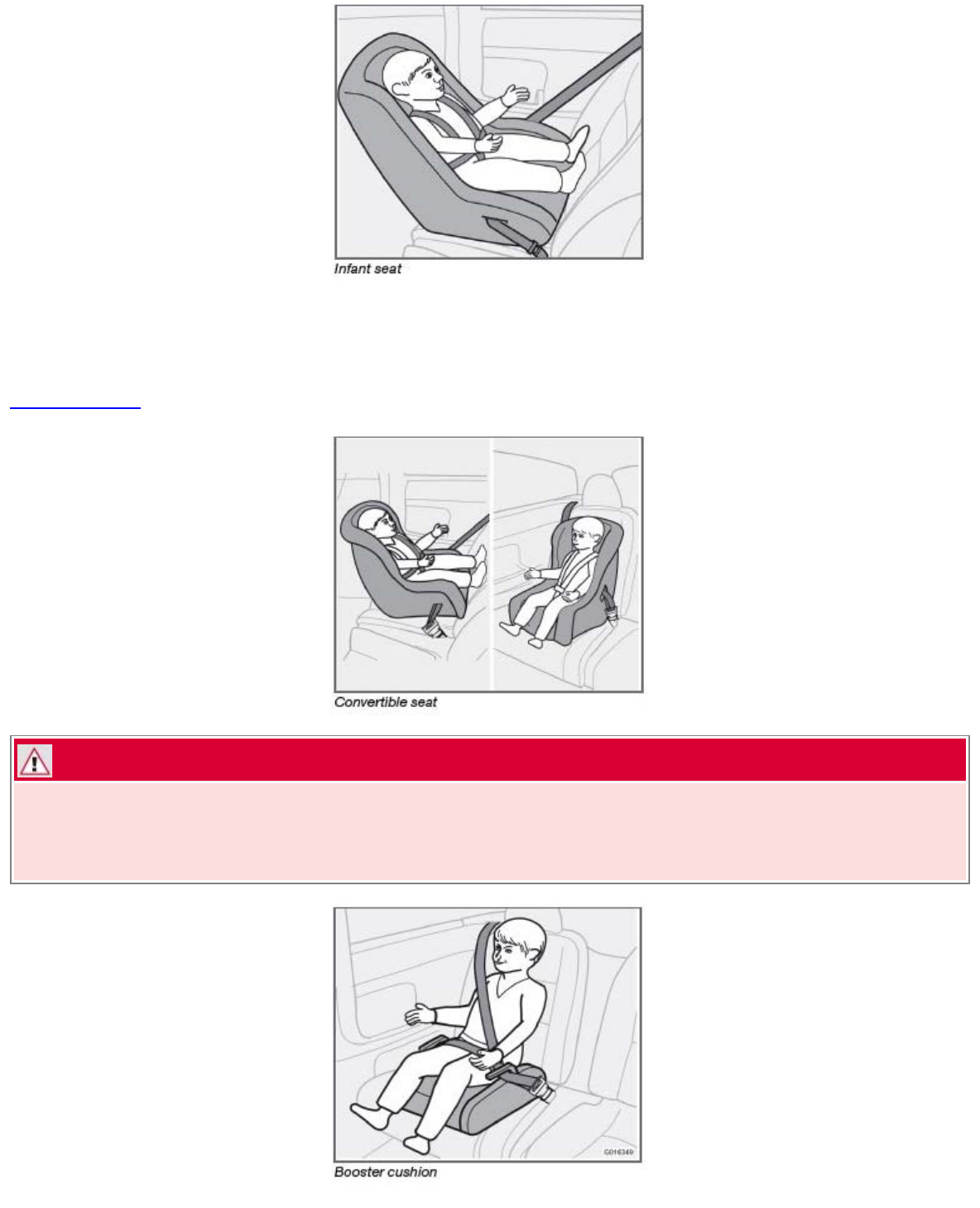 Infant seat

Convertible seat

G016349

Booster cushion