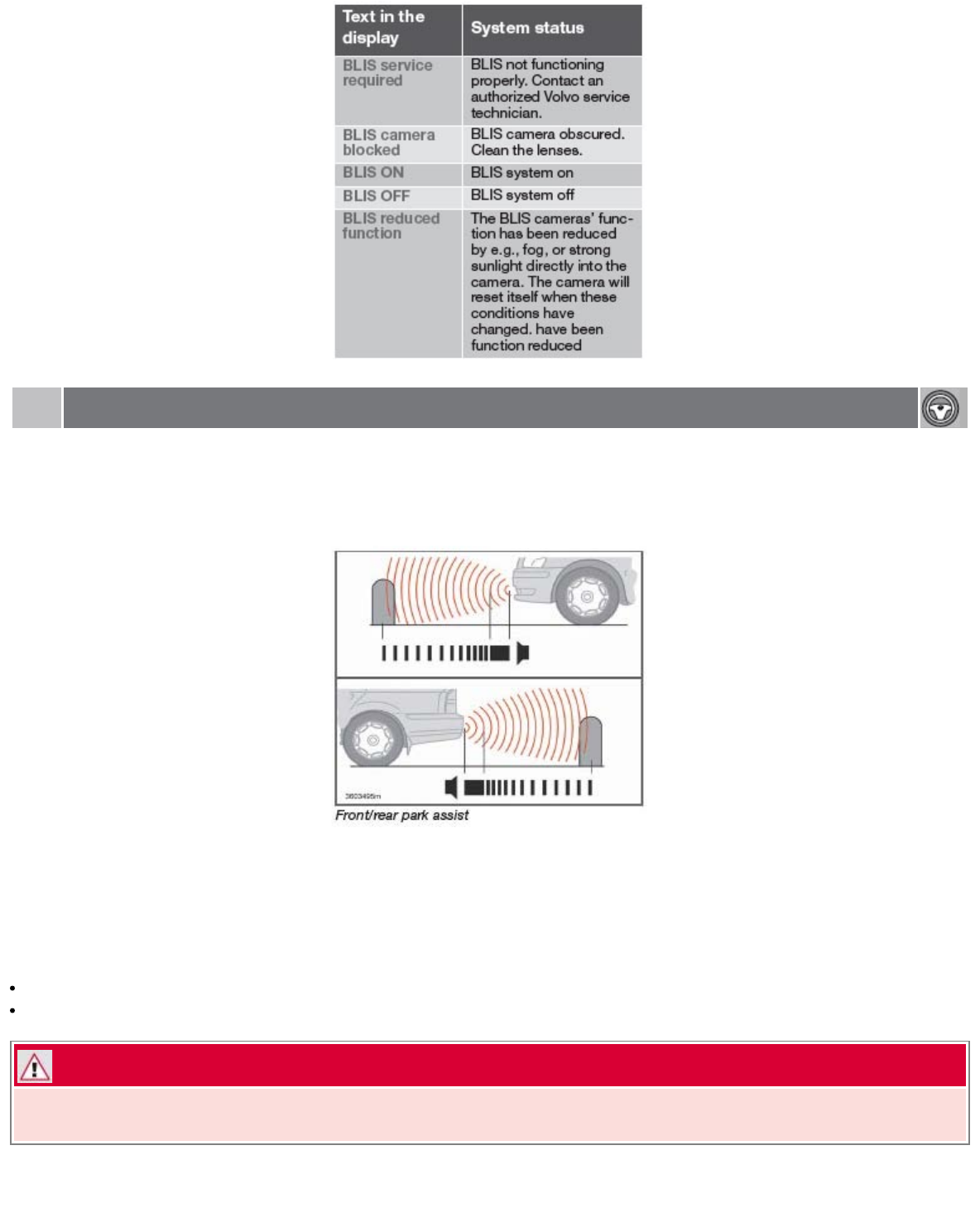 | Text in the display | System status |
|---|---|
| BLIS service required | BLIS not functioning properly. Contact an authorized Volvo service technician. |
| BLIS camera blocked | BLIS camera obscured. Clean the lenses. |
| BLIS ON | BLIS system on |
| BLIS OFF | BLIS system off |
| BLIS reduced function | The BLIS cameras' function has been reduced by e.g., fog, or strong sunlight directly into the camera. The camera will reset itself when these conditions have changed. have been function reduced |

3603495m

Front/rear park assist