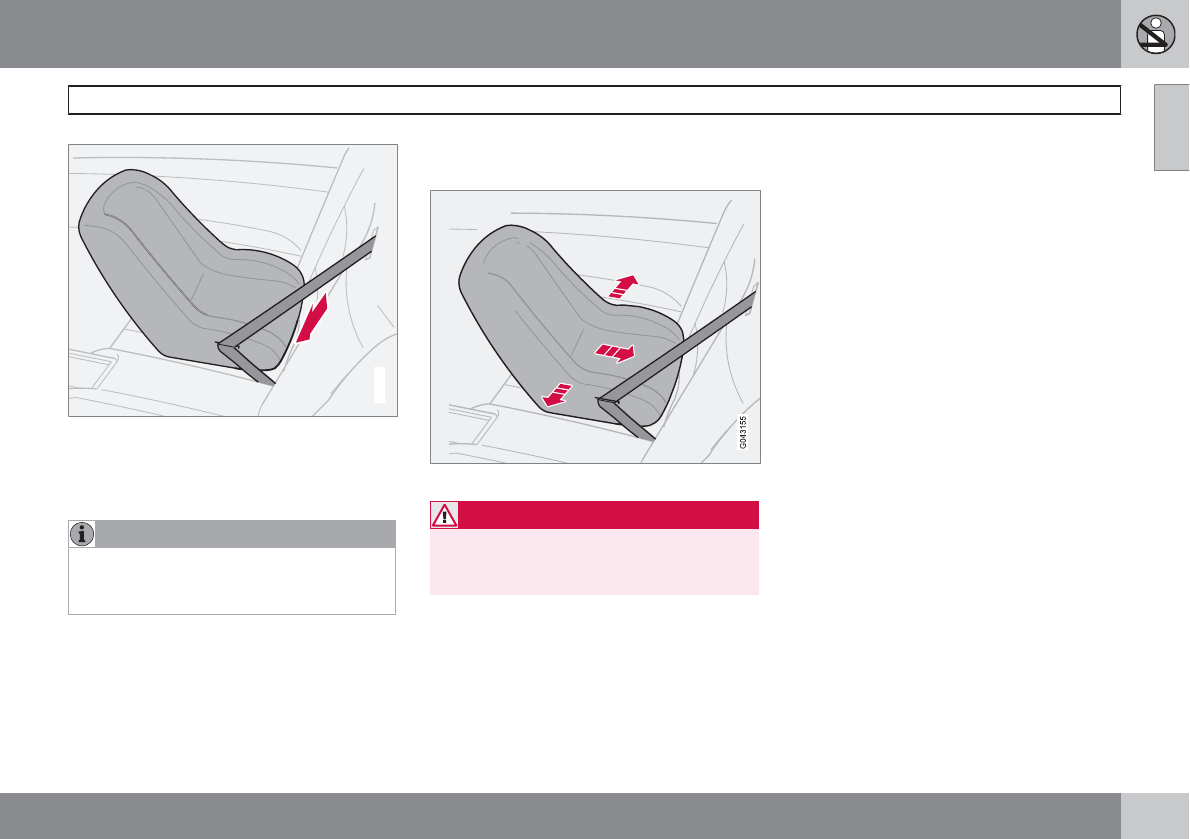 G043155