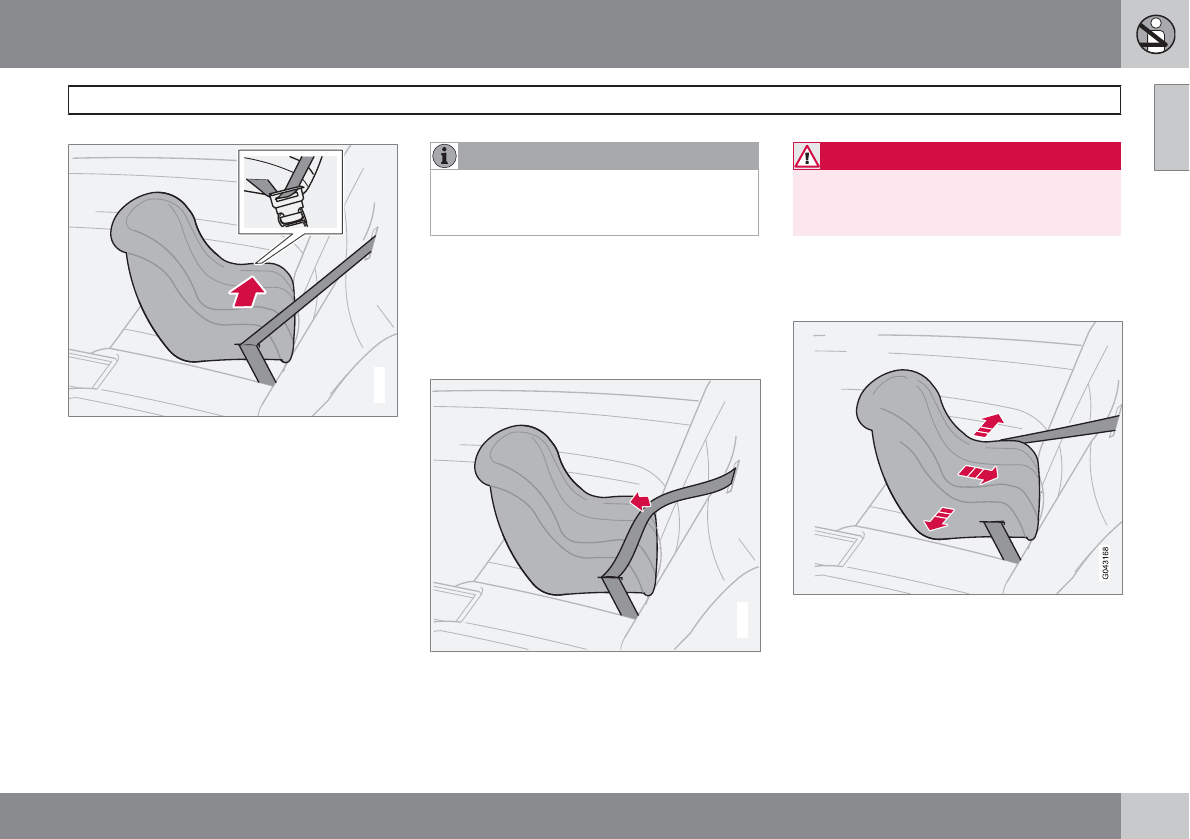 G043168