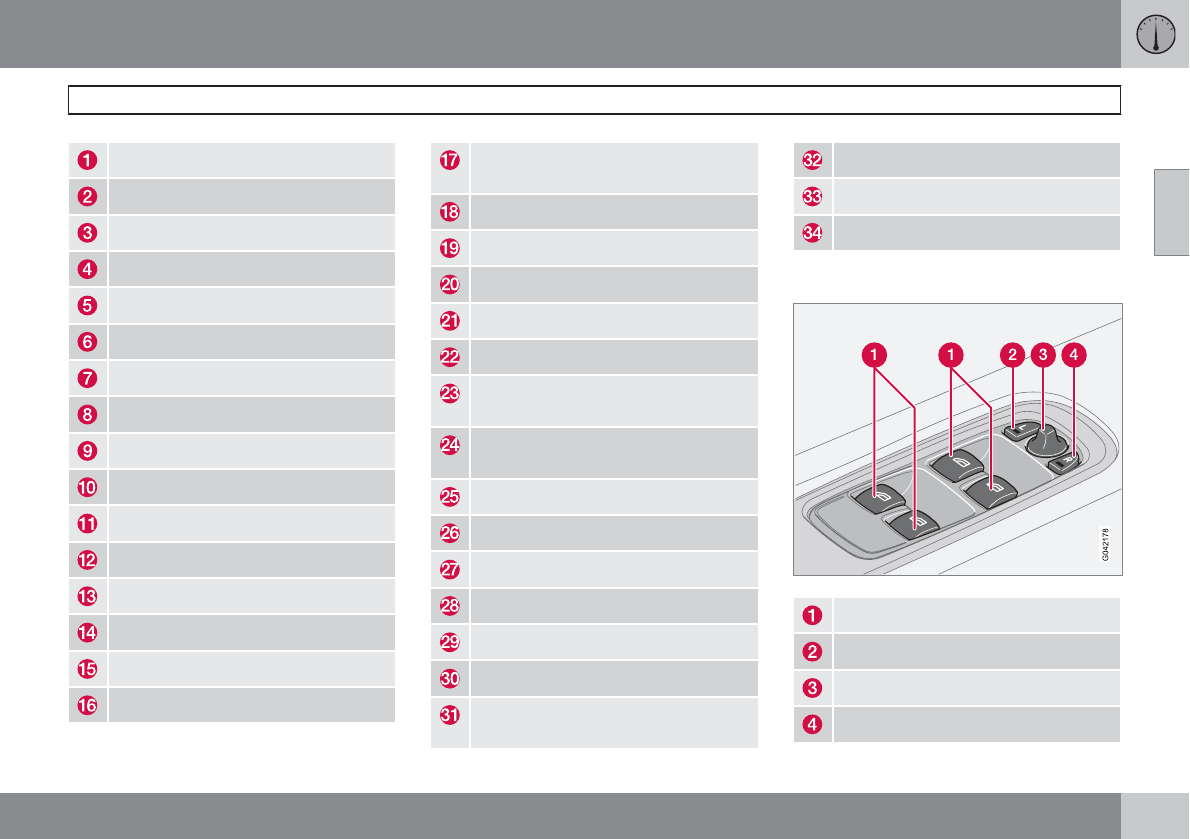 1
2
3
4
5
6
7
8
9
10
11
12
13
14
15
16

17
18
19
20
21
22
23
24
25
26
27
28
29
30
31

32
33
34

1 1 2 3 4

G042178

1
2
3
4