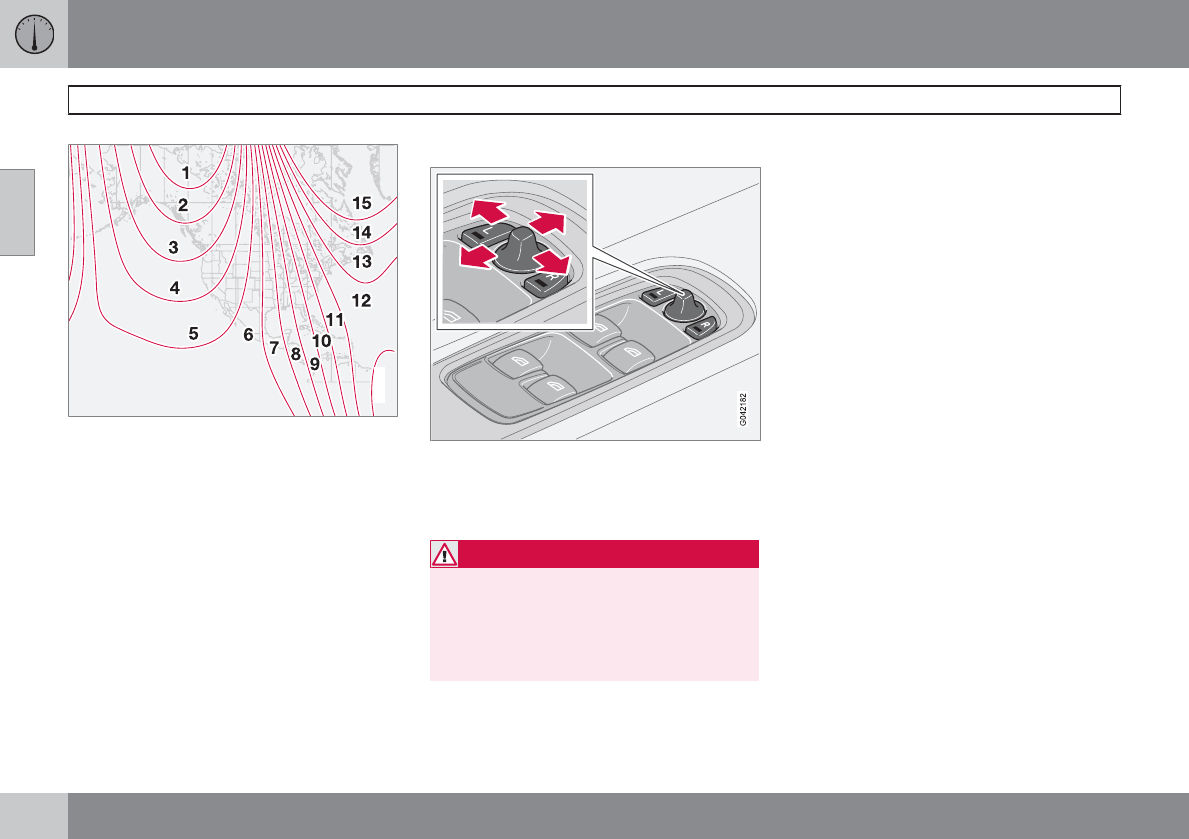 1
2
3
4
5
6
7
8
9
10
11
12
13
14
15

L
R
L
R

G042182