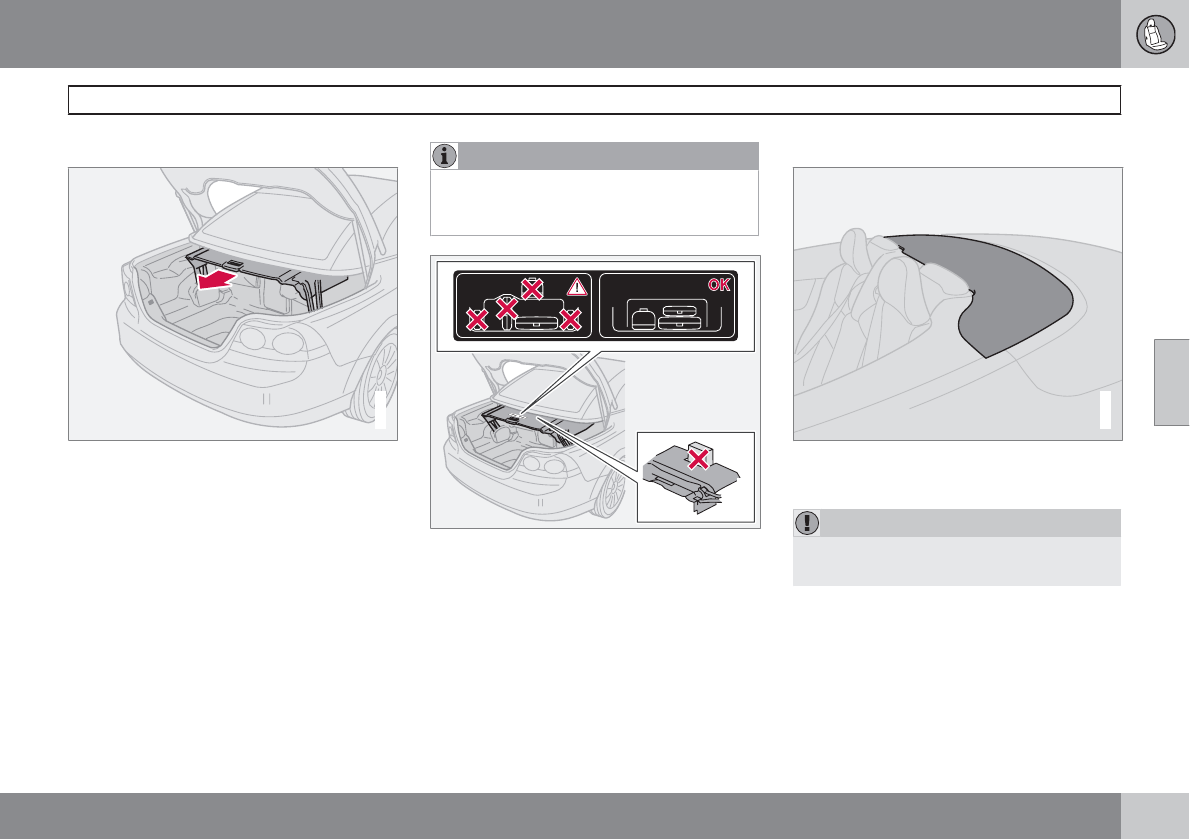 OK