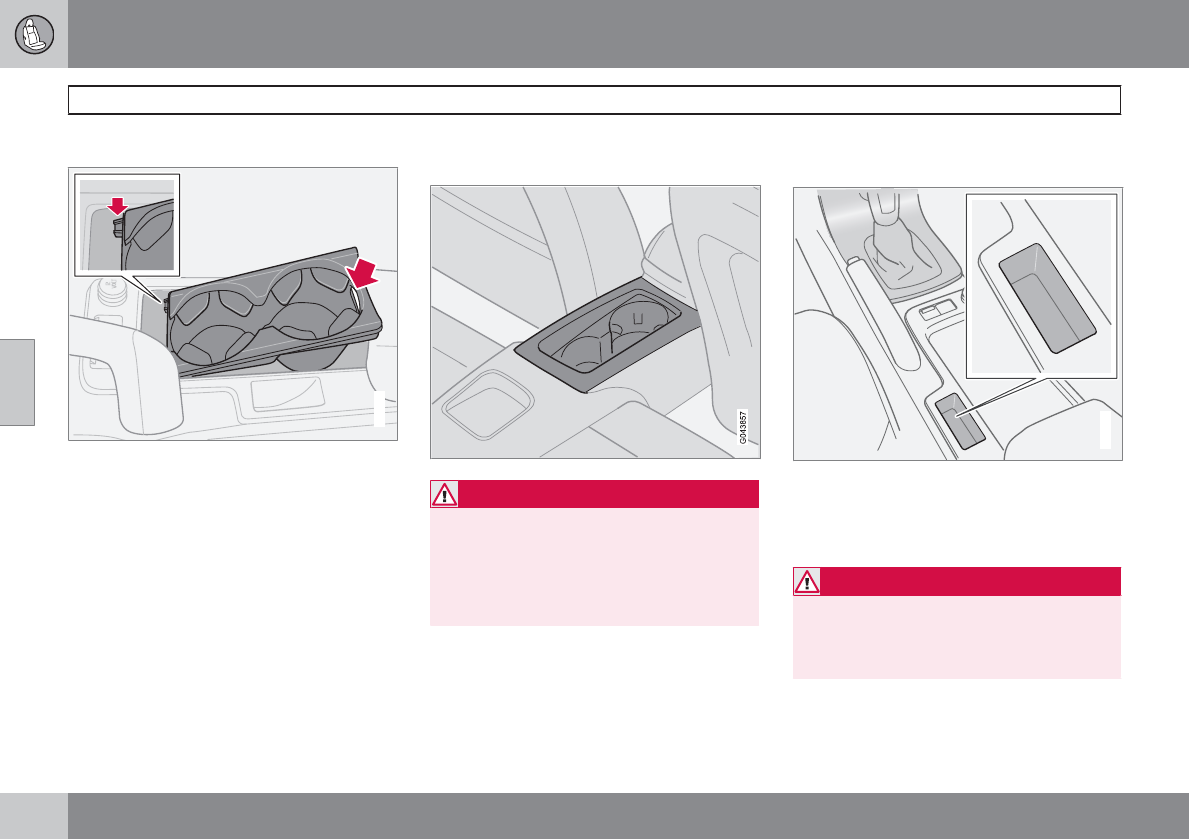 G043857