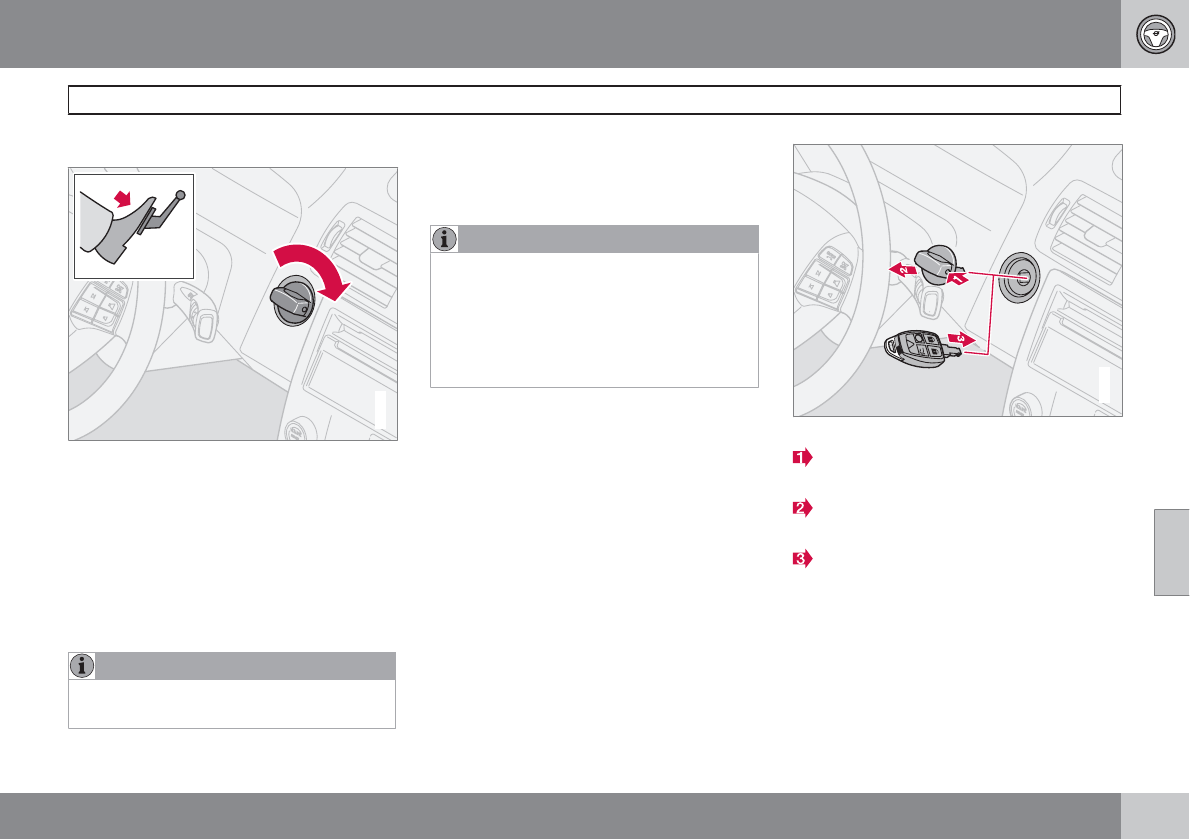 1

2

3