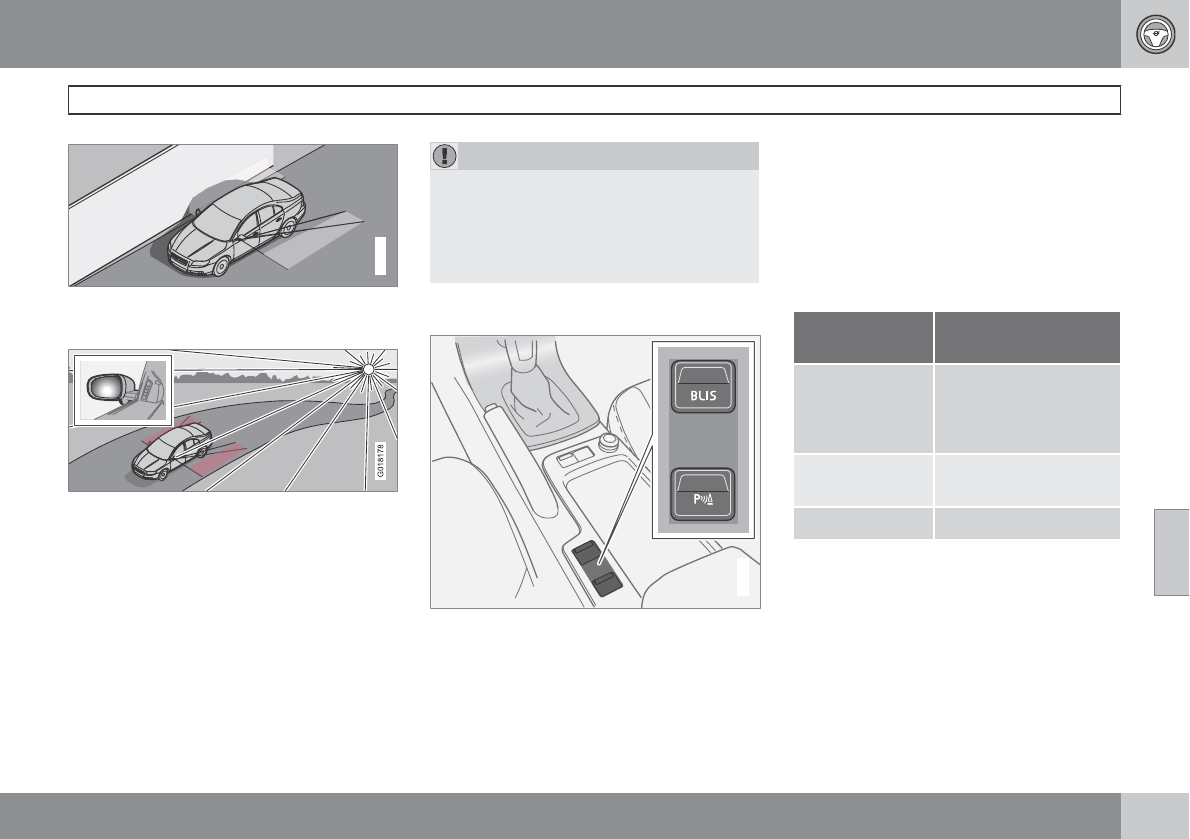 G018178

BLIS

P