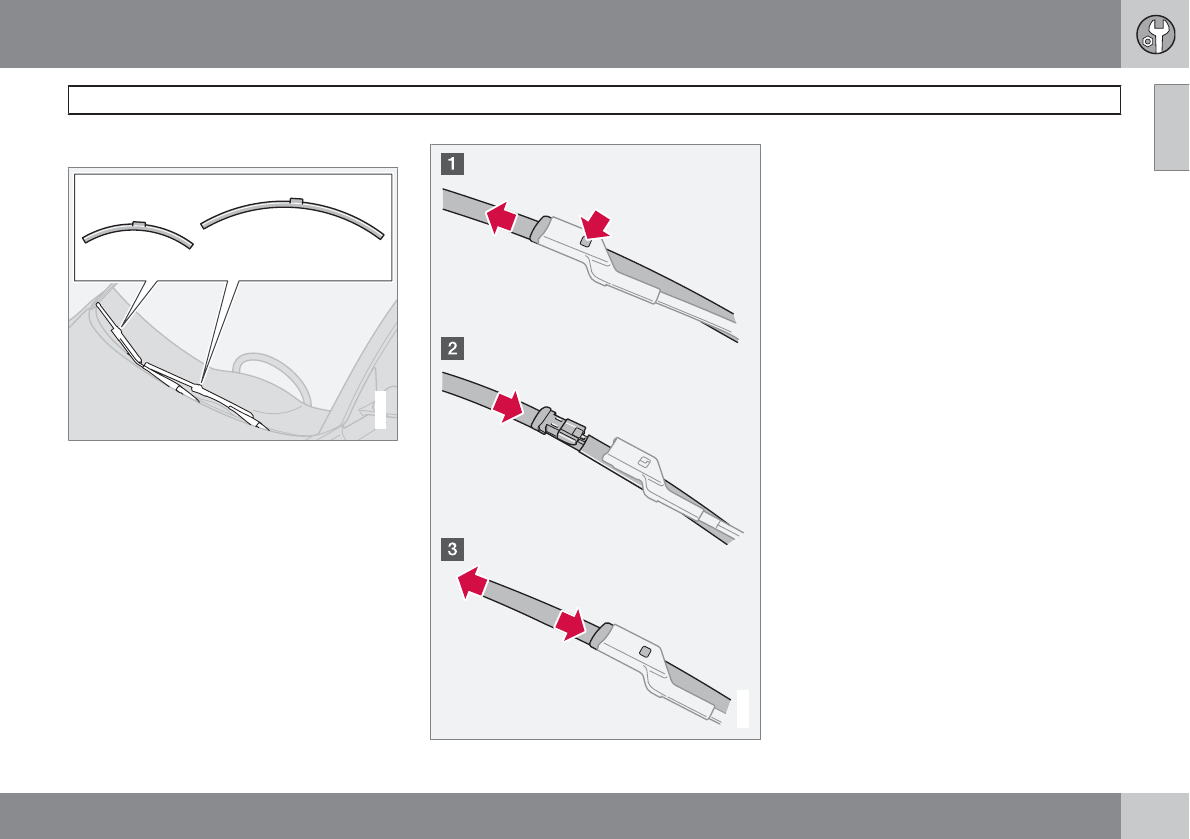 1

2

3