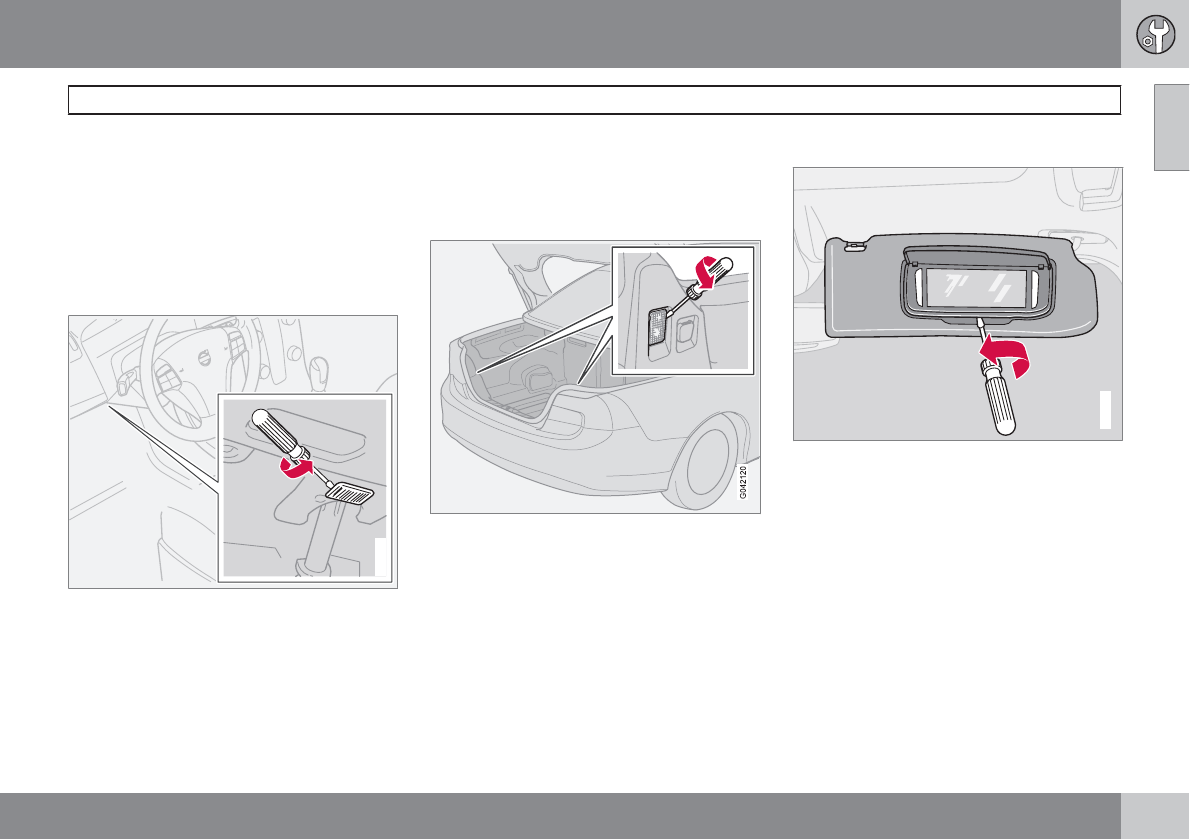 G042120