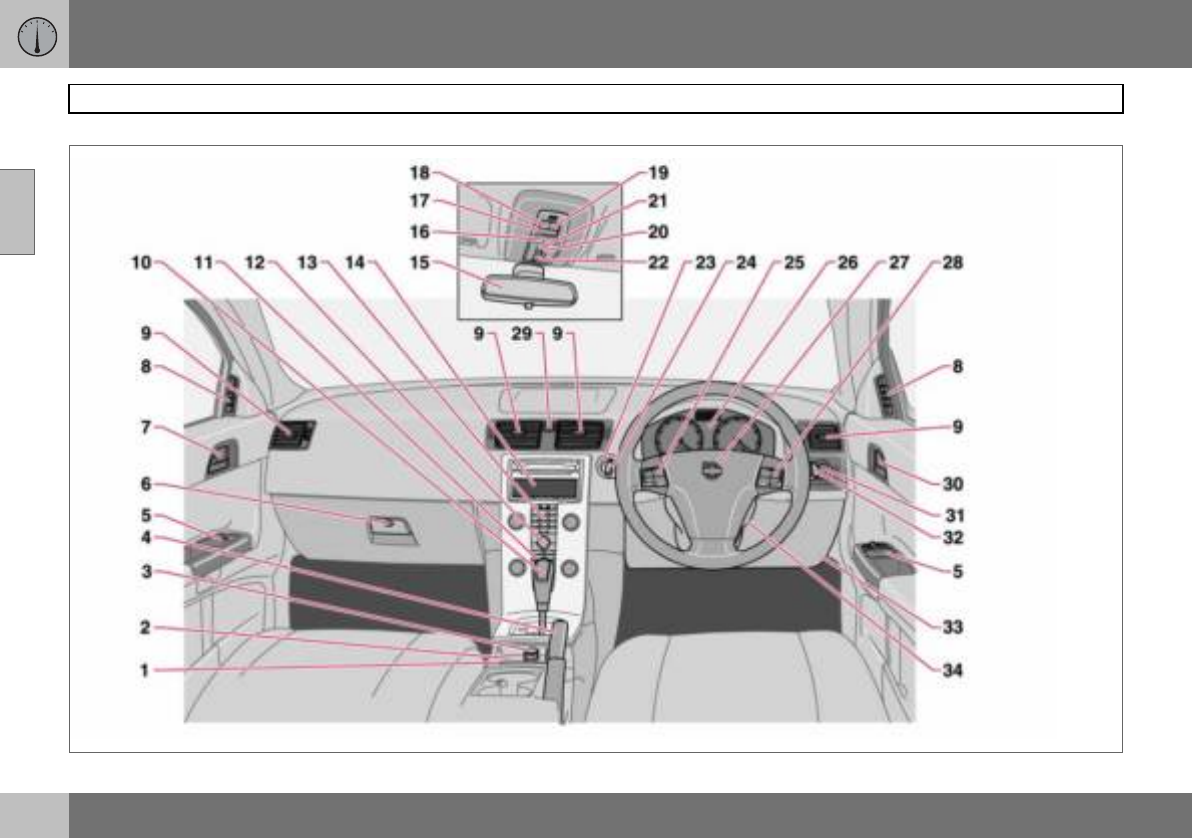 18
17
16
15
19
21
20
22
10 11 12 13 14
23 24 25 26 27 28
9 29 9
9
8
7
6
5
4
3
2
1
8
9
30
31
32
5
33
34