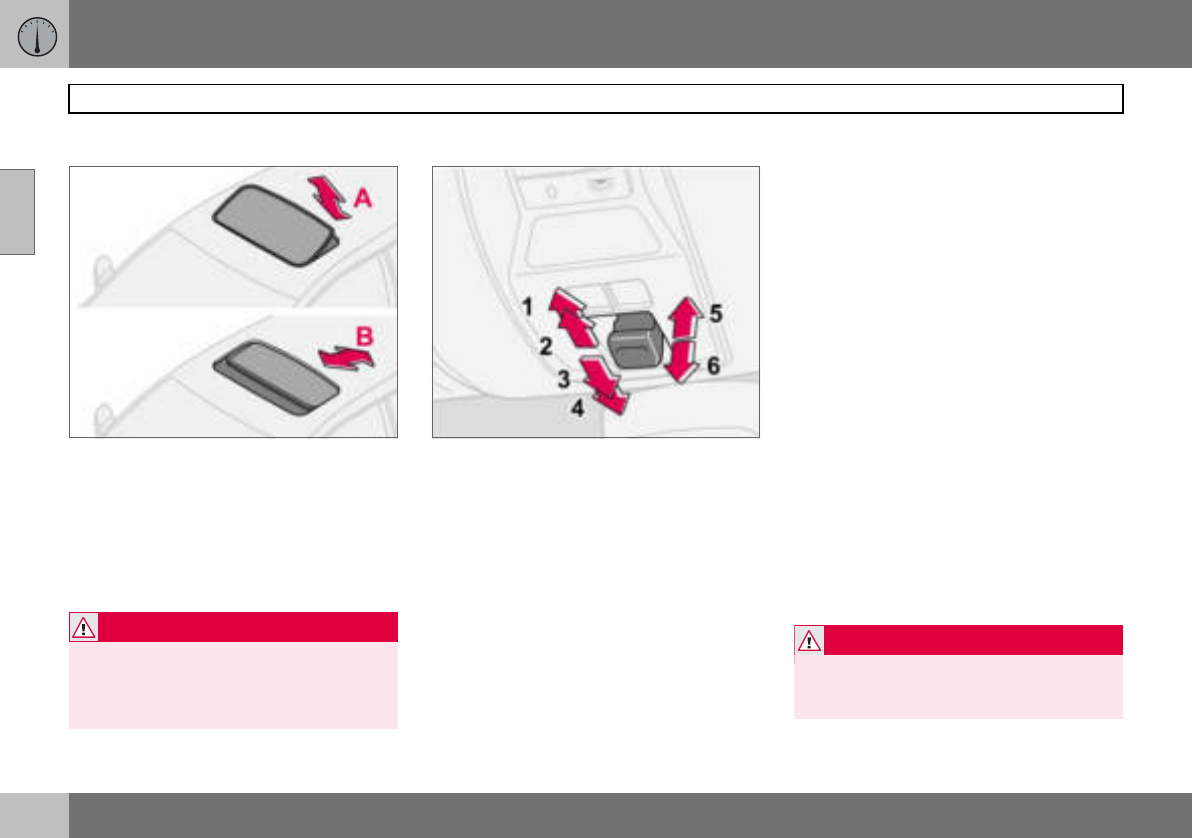 A

B

1
2
3
4
5
6