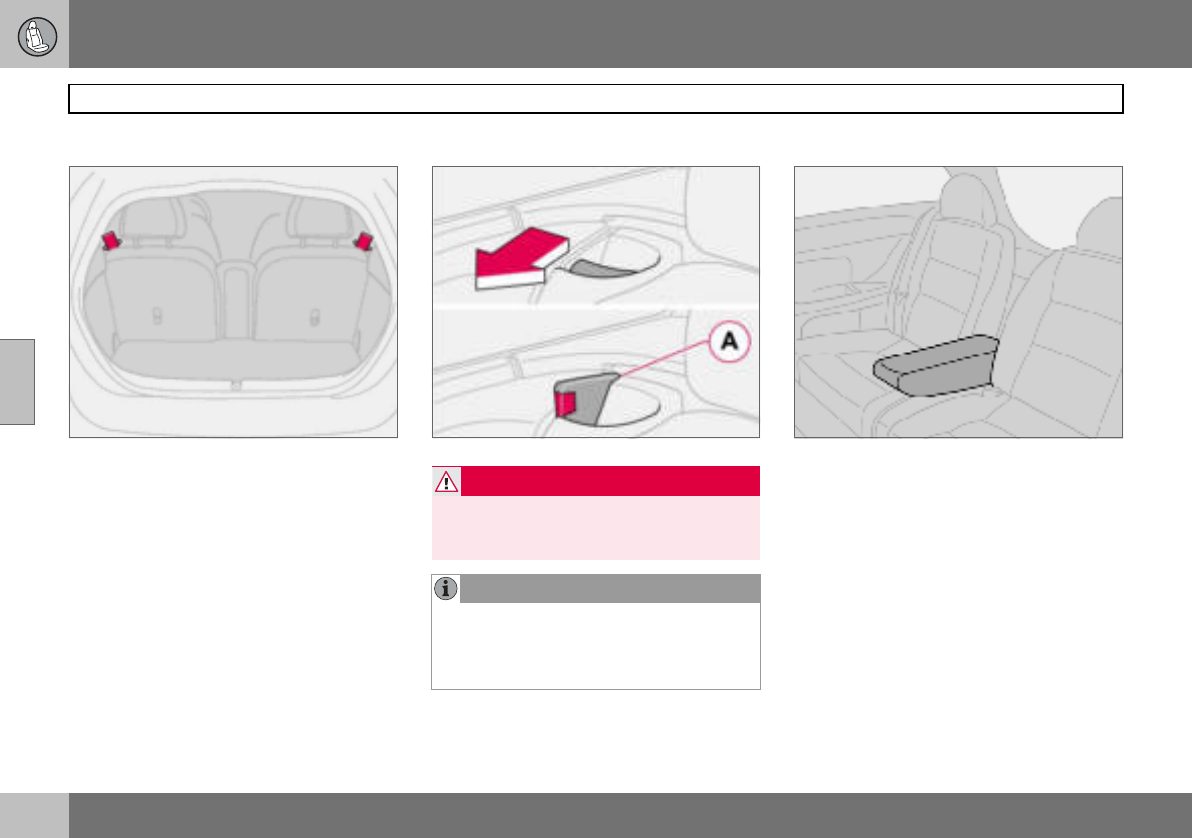 A