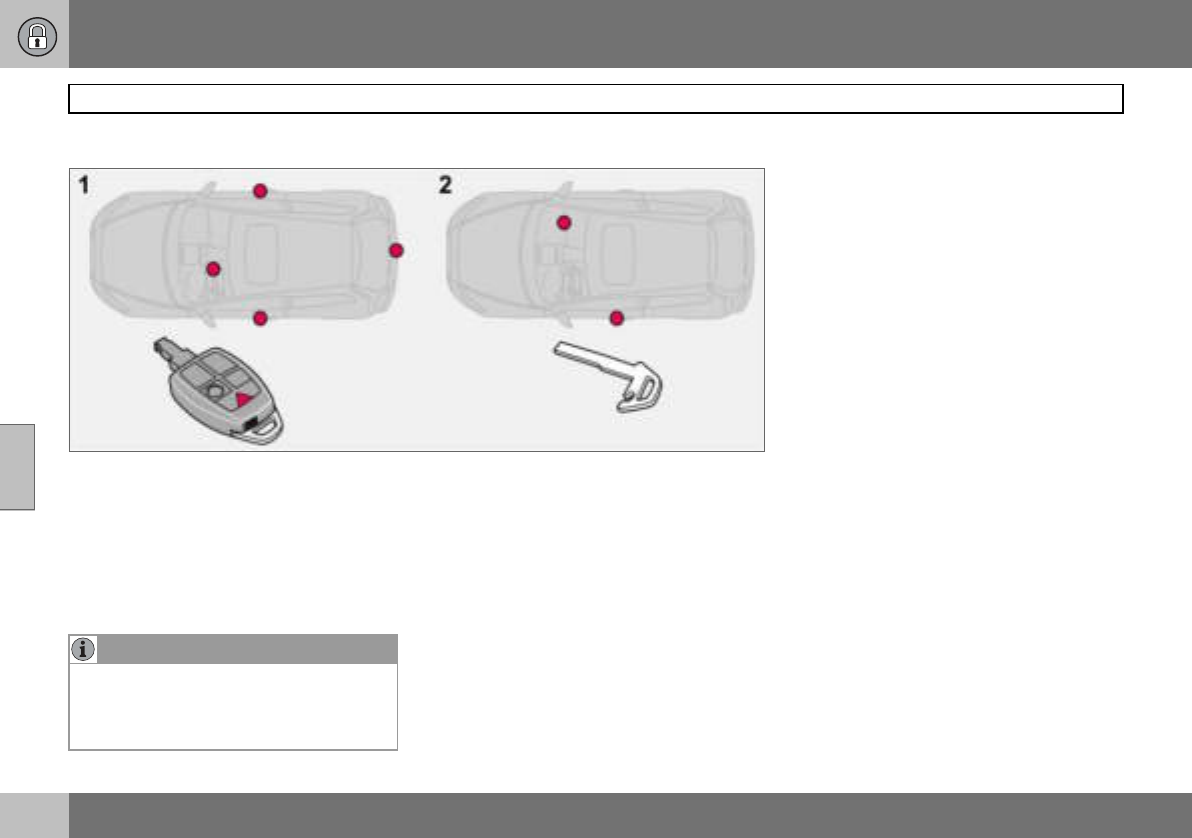 1

2