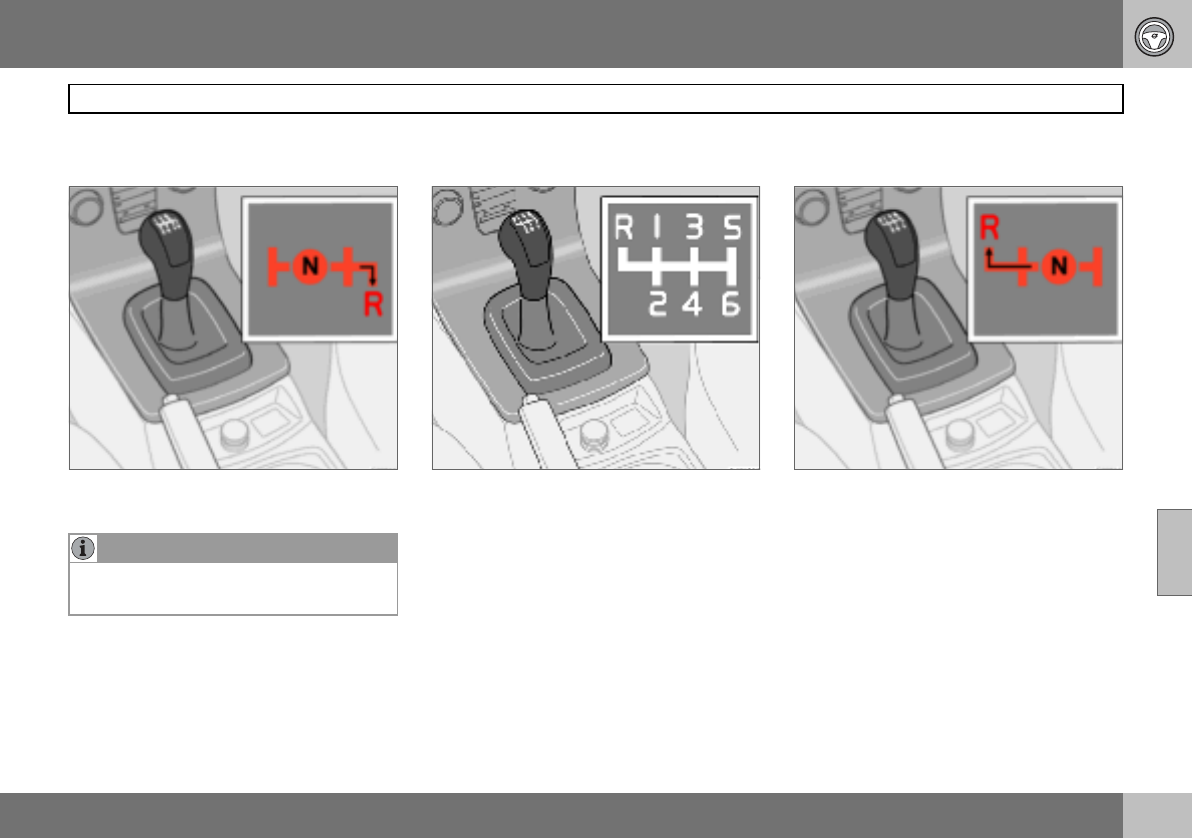 N
R

R 1 3 5
2 4 6

R
N