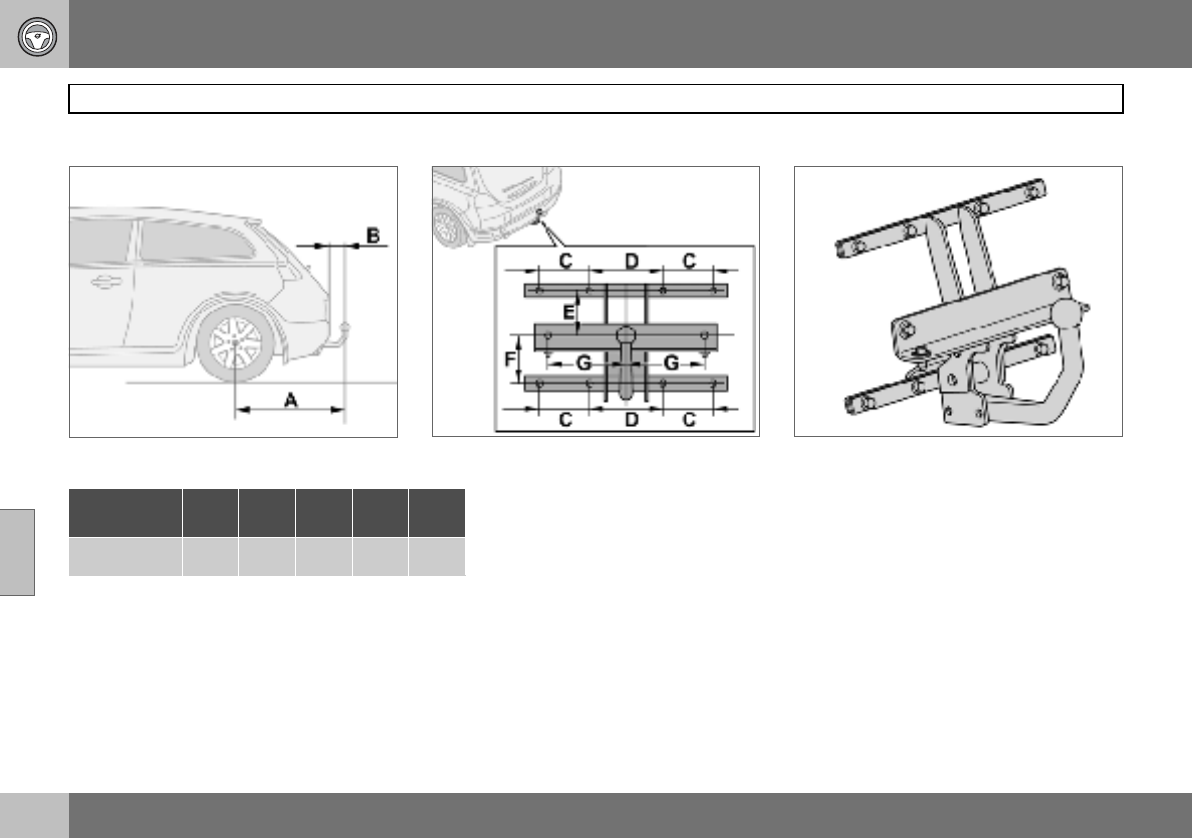 B

A

C D C

E

F

G G

C D C