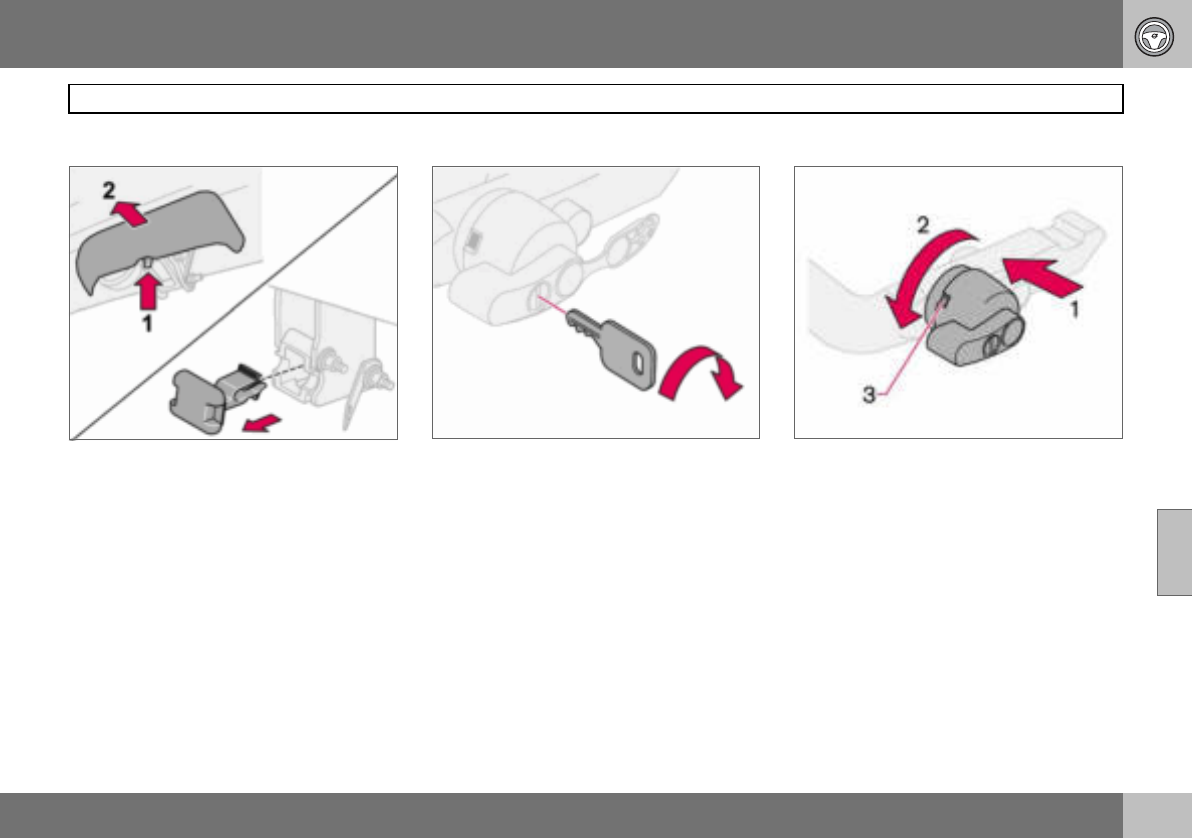 2
1

2
1
3