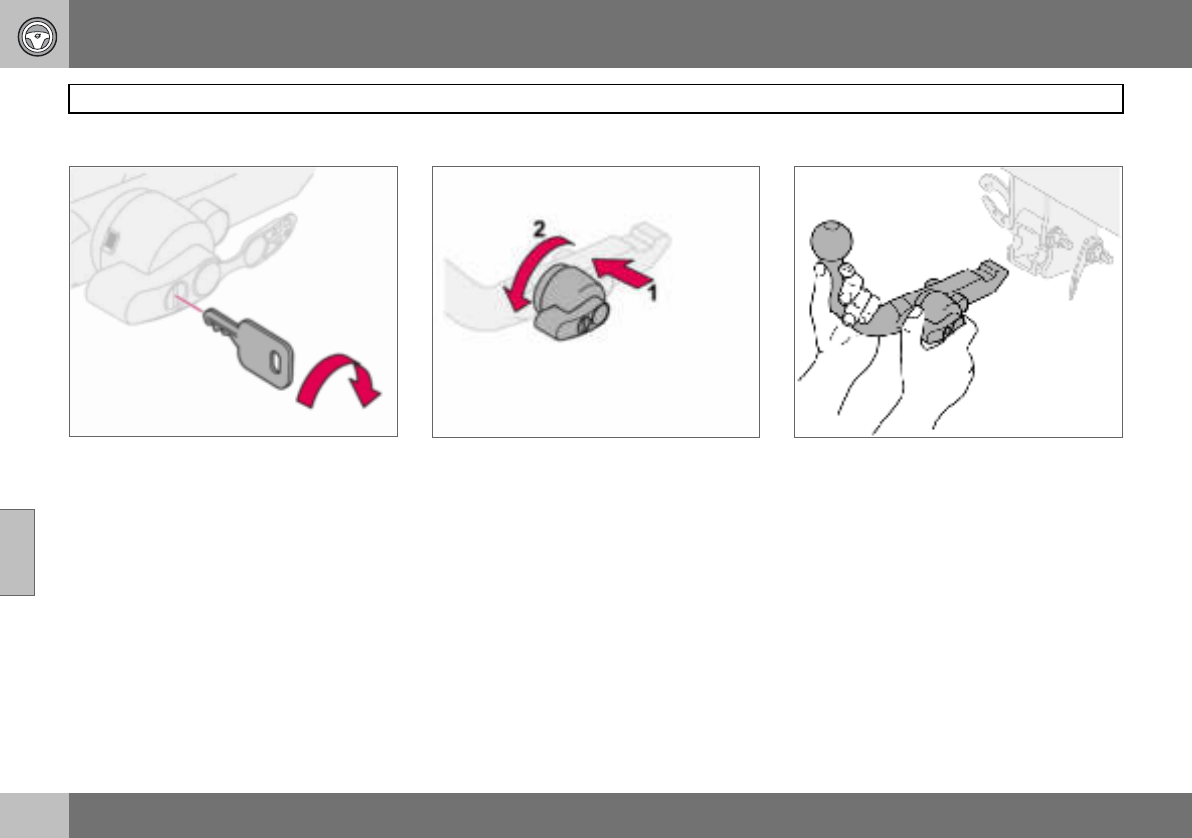 2

1