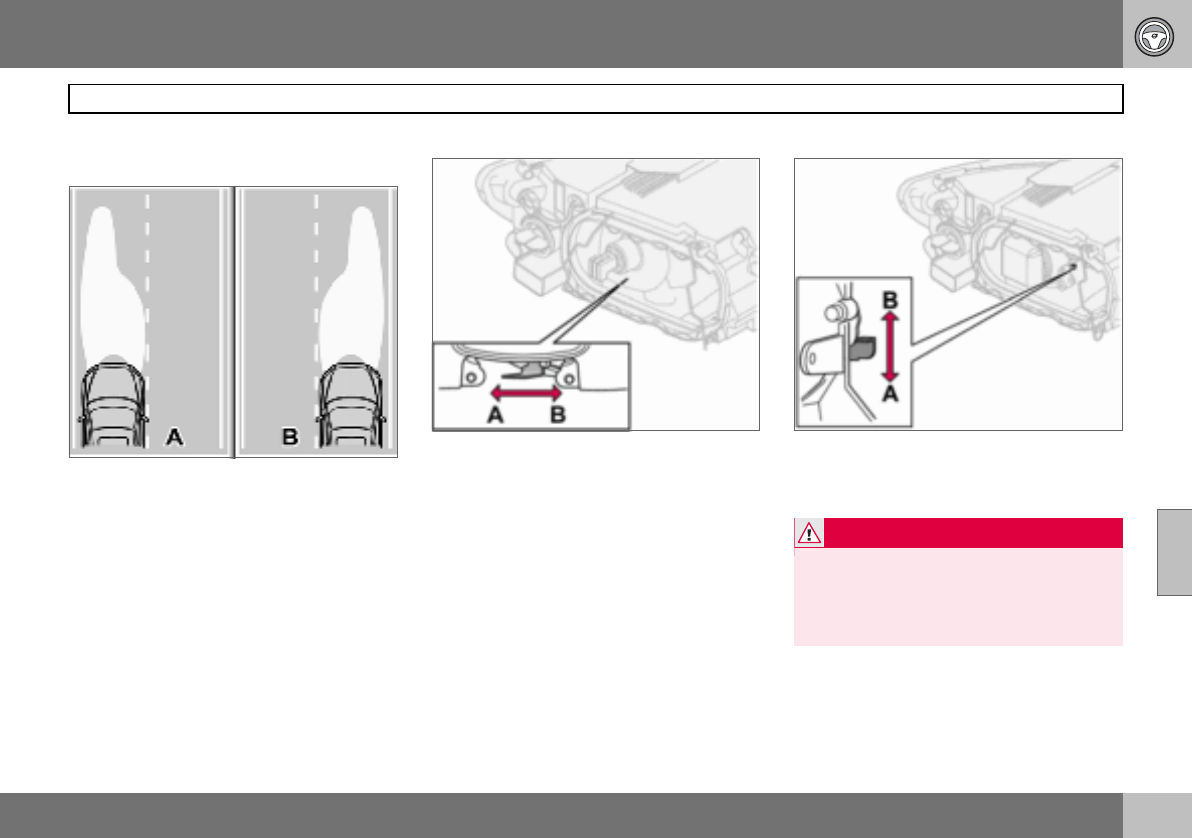 A

B

A

B

B

A