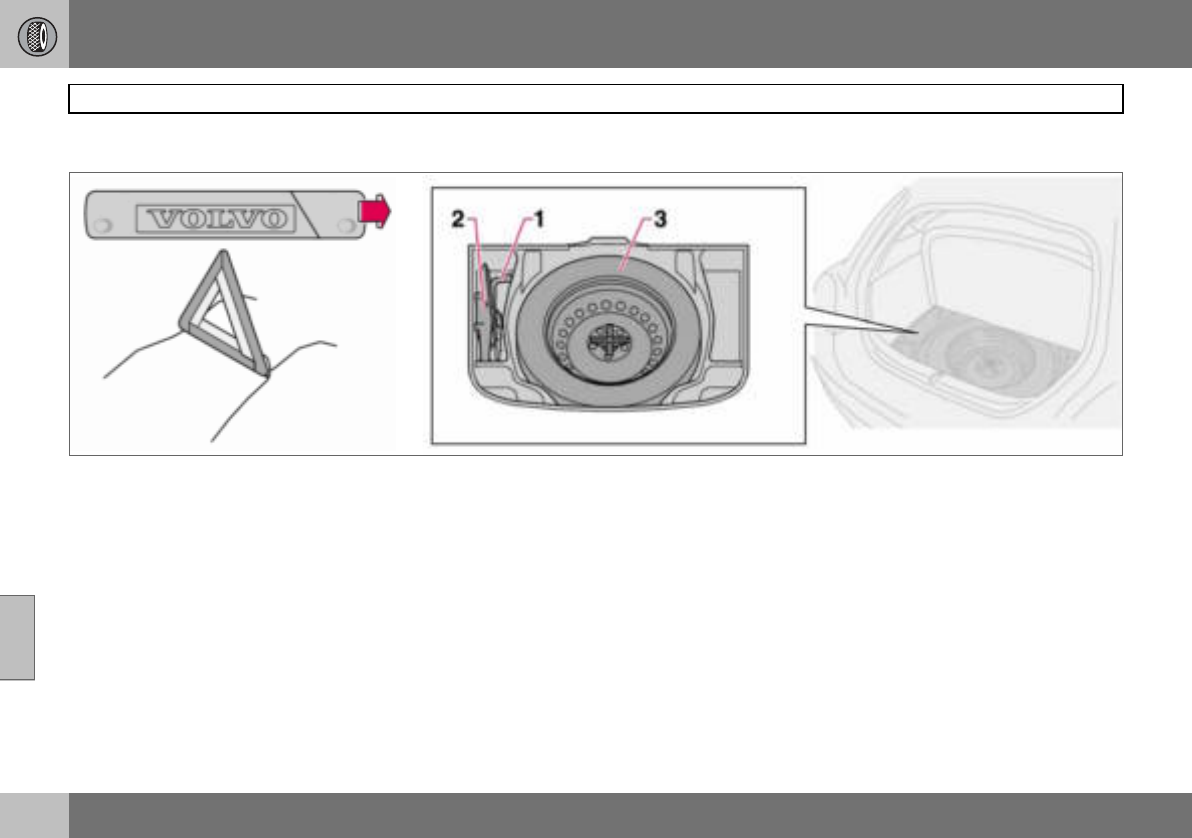 VOLVO

2

1

3