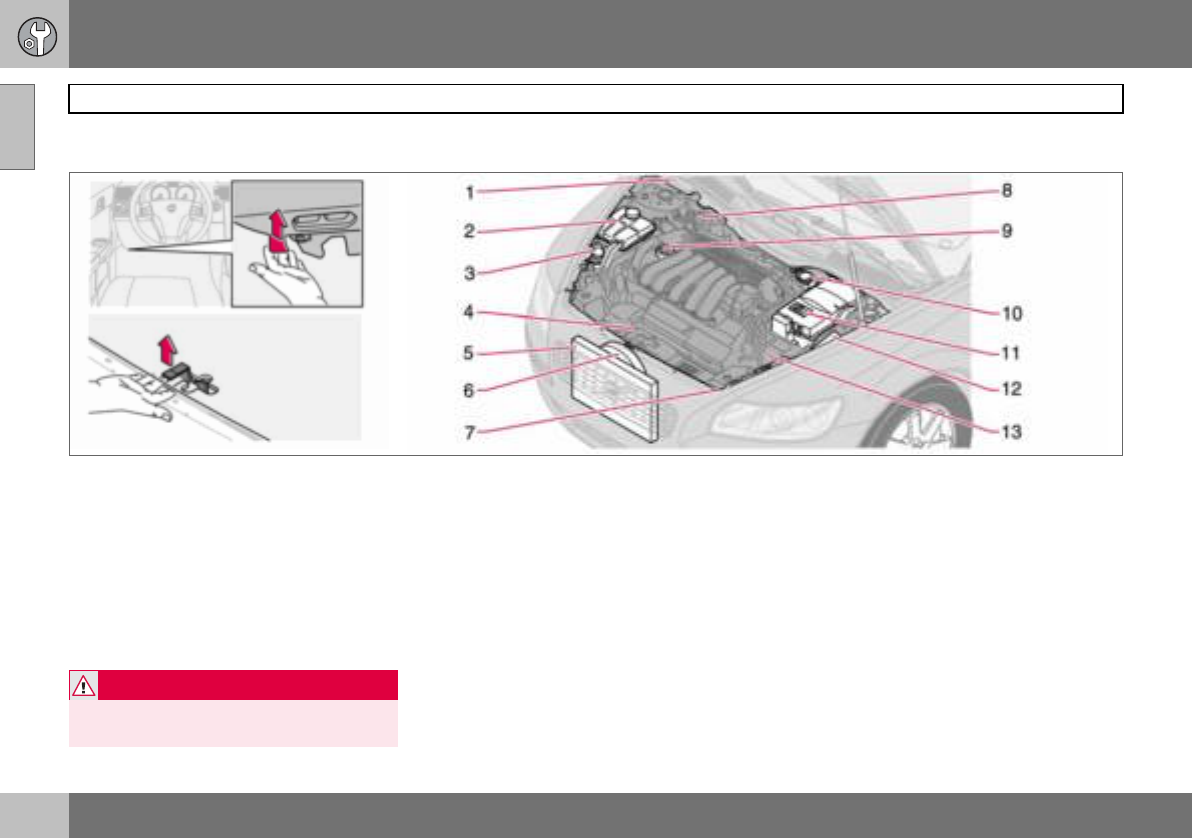 1

2

3

4

5

6

7

8

9

10

11

12

13