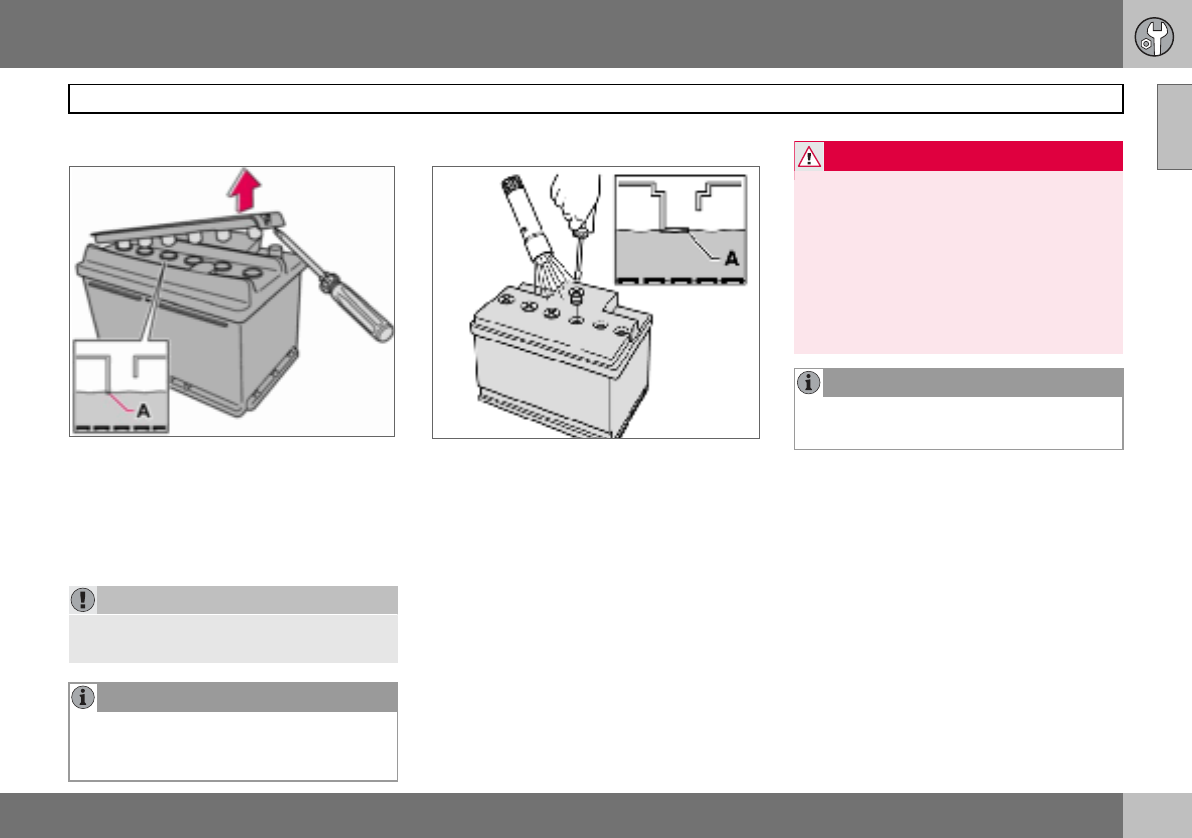 A

A