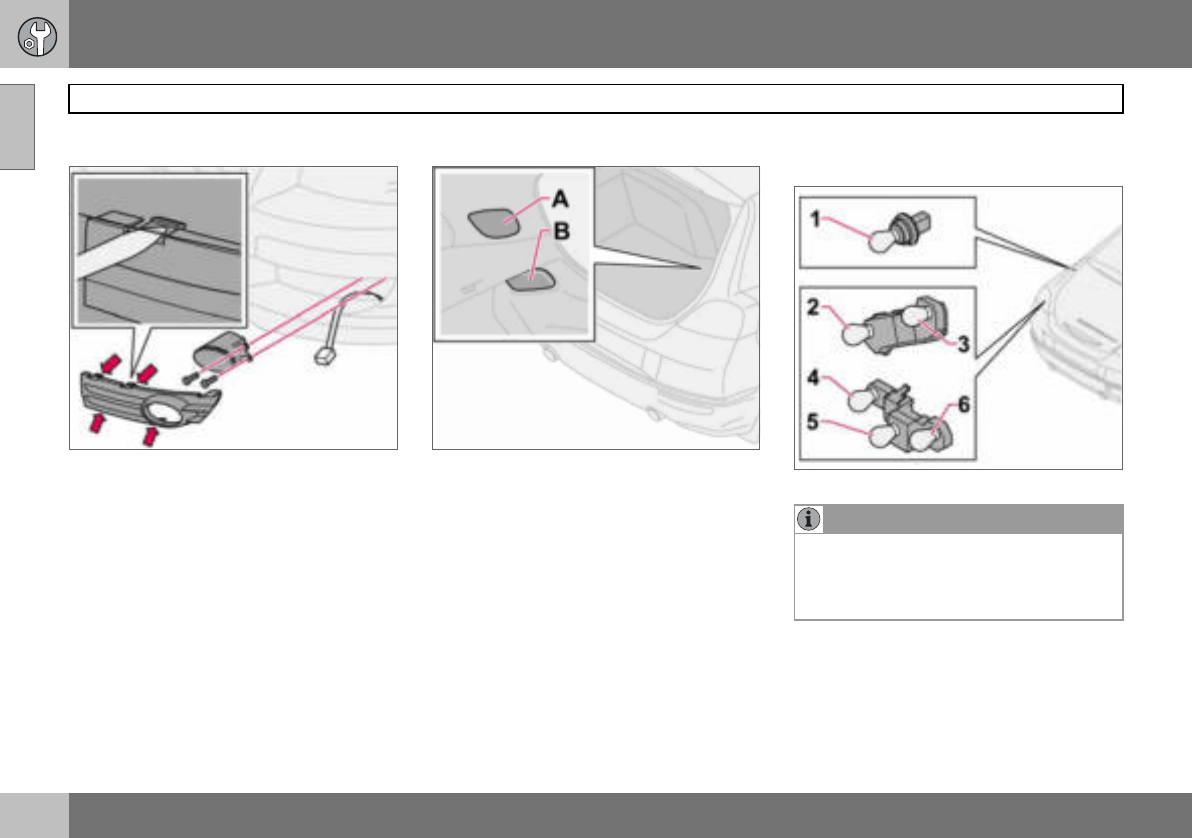 A
B

1
2
3
4
5
6