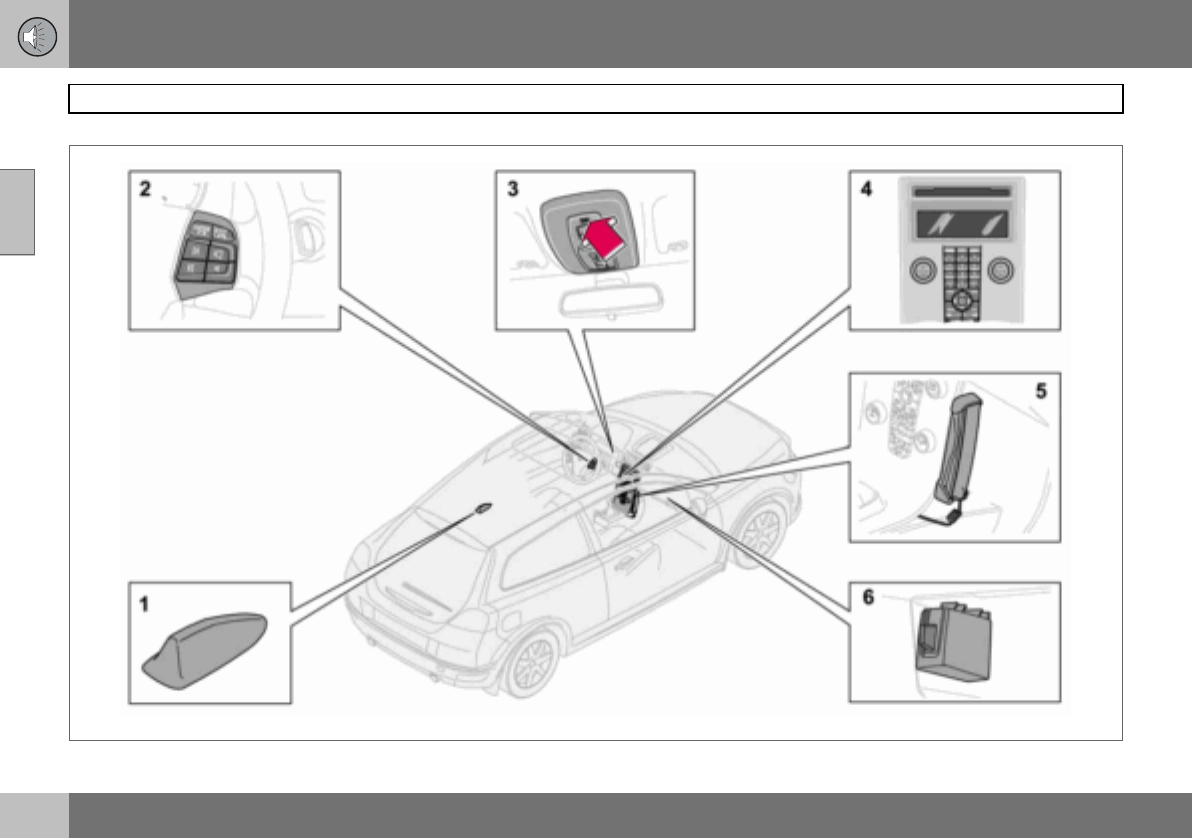 2

3

4

5

1

6