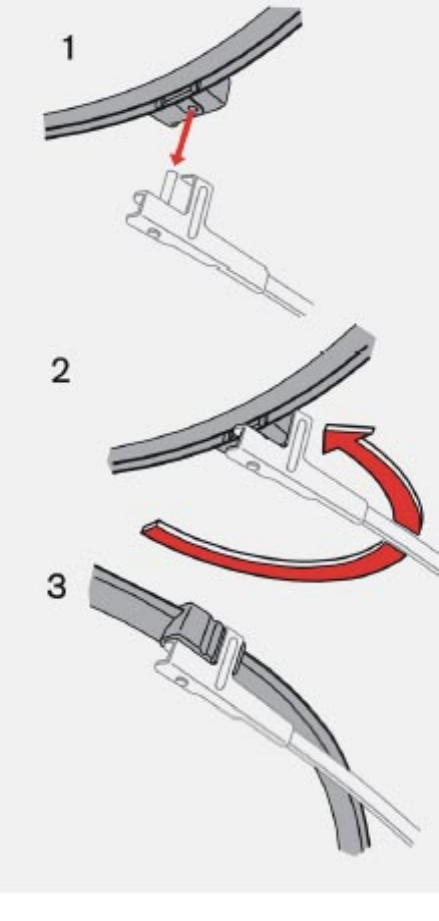 1

2

3