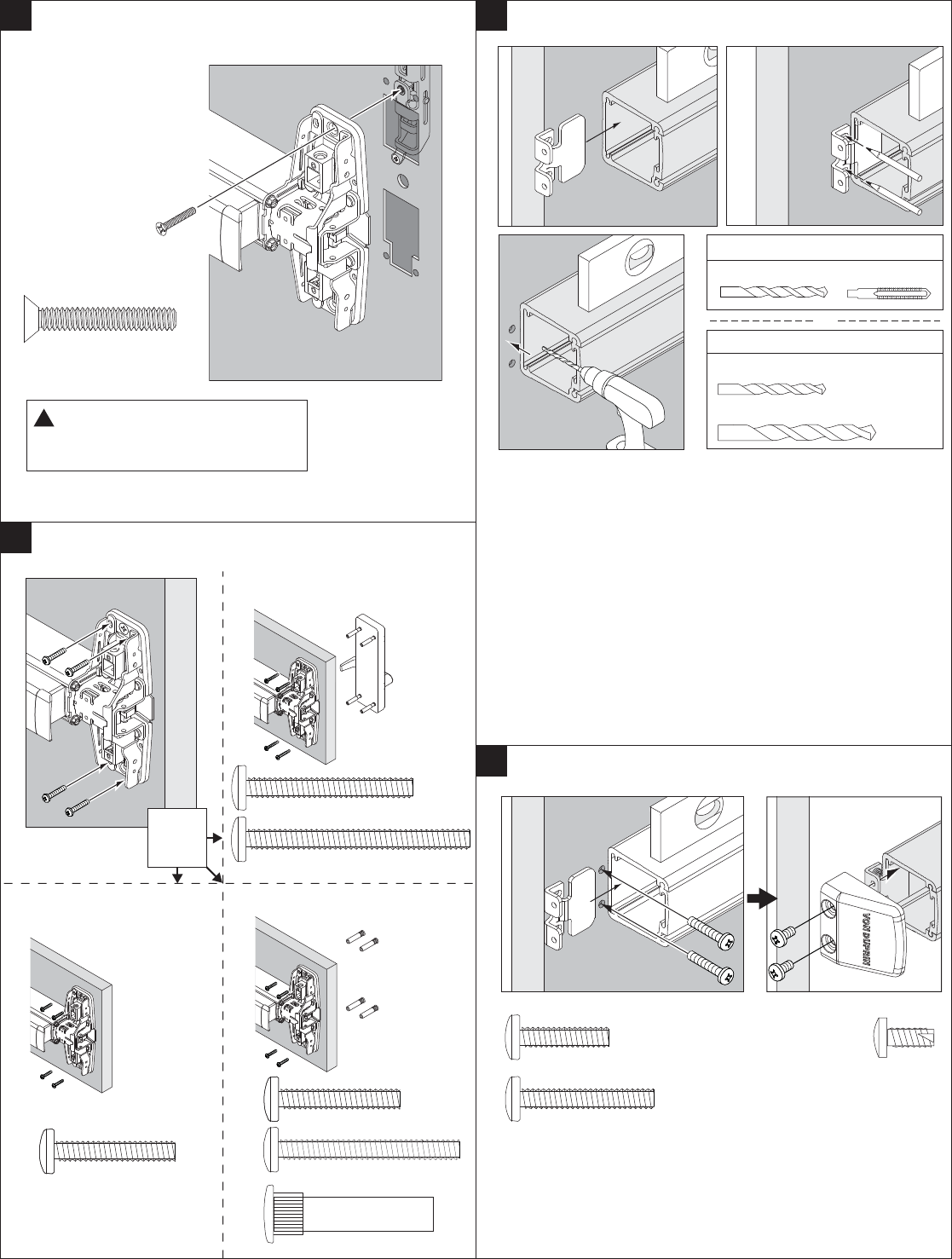 VON DUPRIN