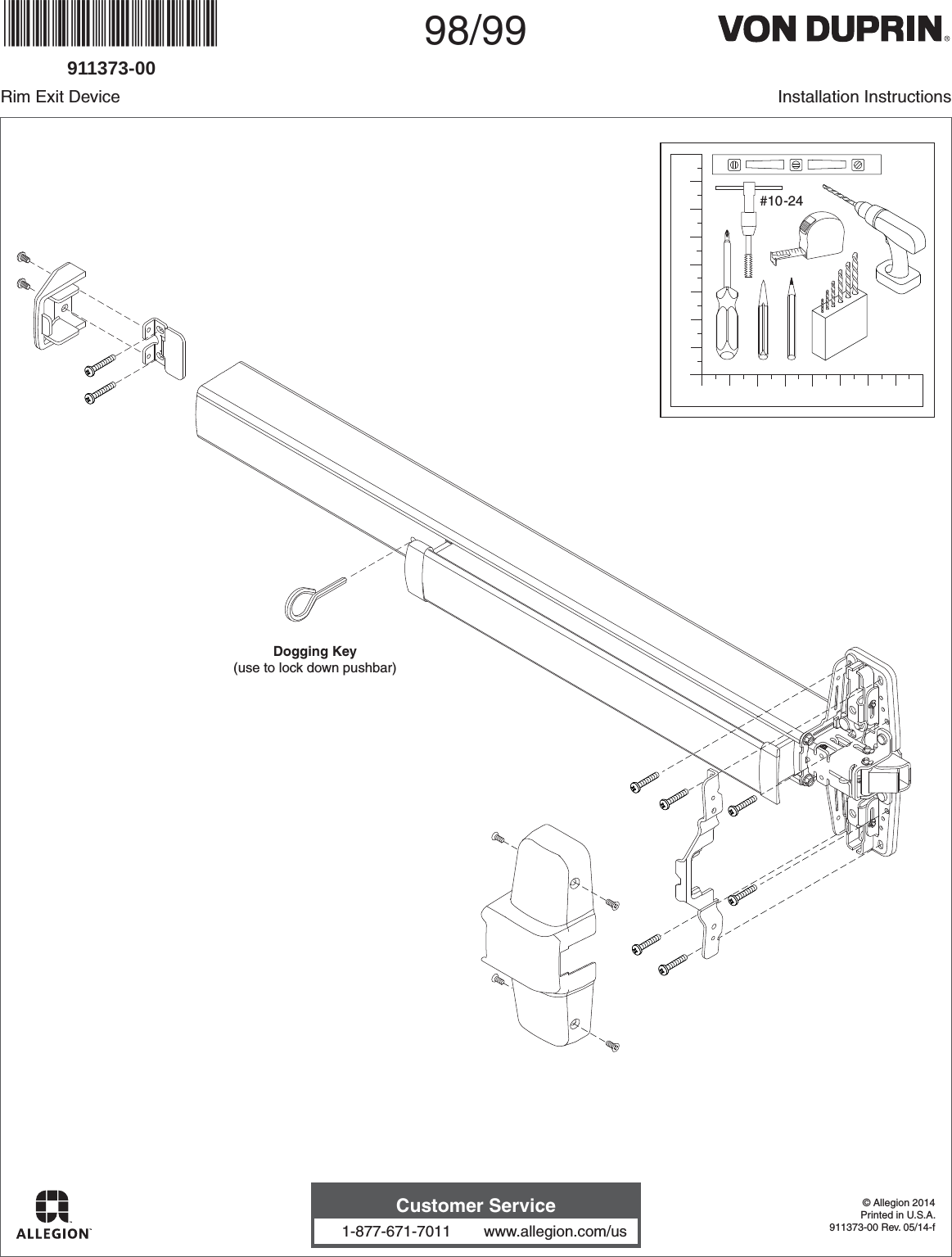 911373-00

98/99

VON DUPRIN®

Rim Exit Device

Installation Instructions

#10-24

Dogging Key
(use to lock down pushbar)

ALLEGION™

Customer Service
1-877-671-7011 www.allegion.com/us

© Allegion 2014
Printed in U.S.A.
911373-00 Rev. 05/14-f