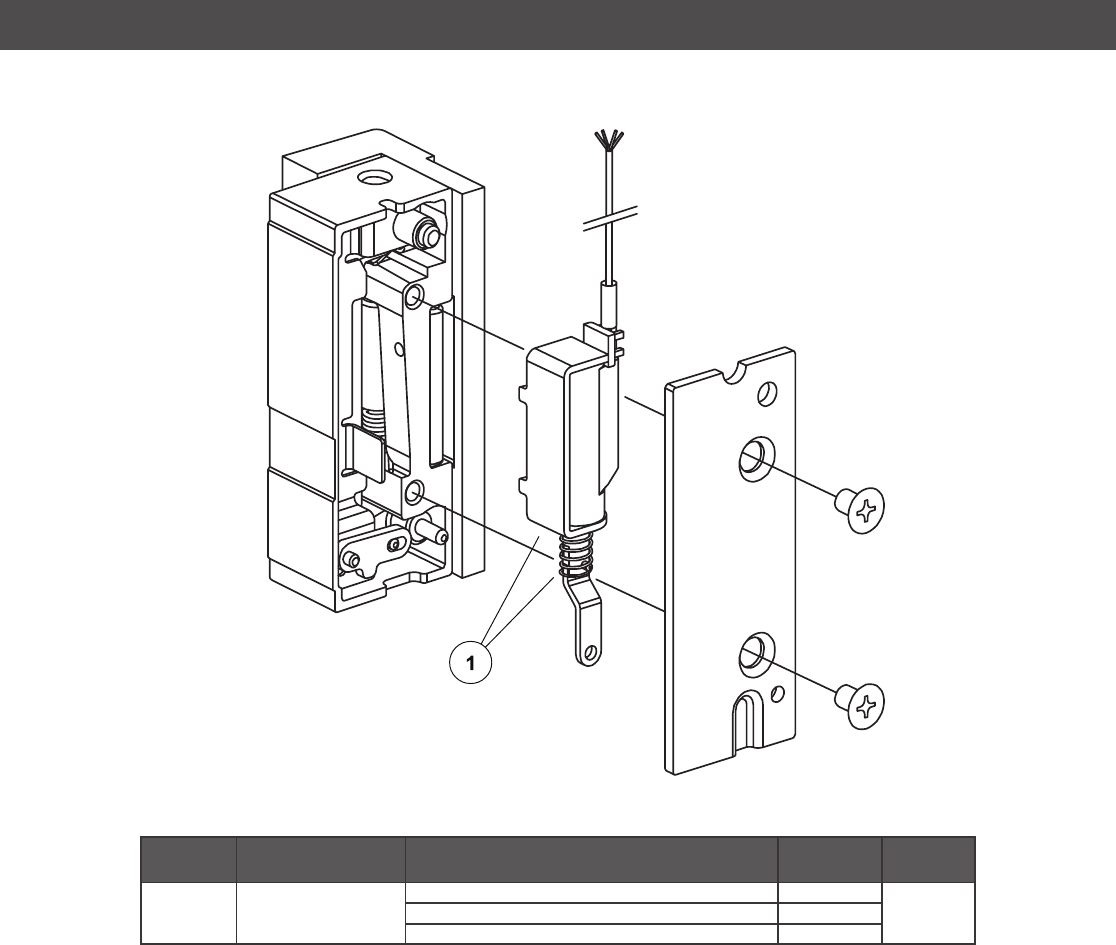 1