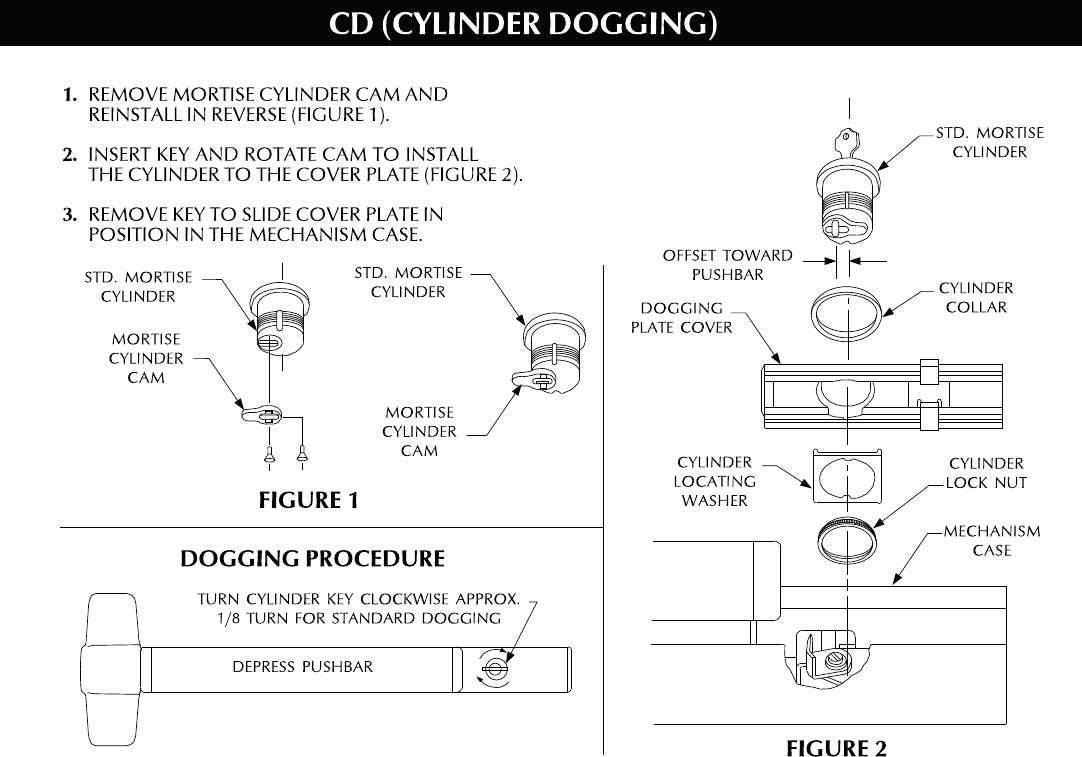 CD (CYLINDER DOGGING)

1. REMOVE MORTISE CYLINDER CAM AND REINSTALL IN REVERSE (FIGURE 1).

2. INSERT KEY AND ROTATE CAM TO INSTALL THE CYLINDER TO THE COVER PLATE (FIGURE 2).

3. REMOVE KEY TO SLIDE COVER PLATE IN POSITION IN THE MECHANISM CASE.

STD. MORTISE CYLINDER

MORTISE CYLINDER CAM

STD. MORTISE CYLINDER

MORTISE CYLINDER CAM

FIGURE 1

DOGGING PROCEDURE

TURN CYLINDER KEY CLOCKWISE APPROX. 1/8 TURN FOR STANDARD DOGGING

DEPRESS PUSHBAR

STD. MORTISE CYLINDER

OFFSET TOWARD PUSHBAR

CYLINDER COLLAR

DOGGING PLATE COVER

CYLINDER LOCATING WASHER

CYLINDER LOCK NUT

MECHANISM CASE

FIGURE 2