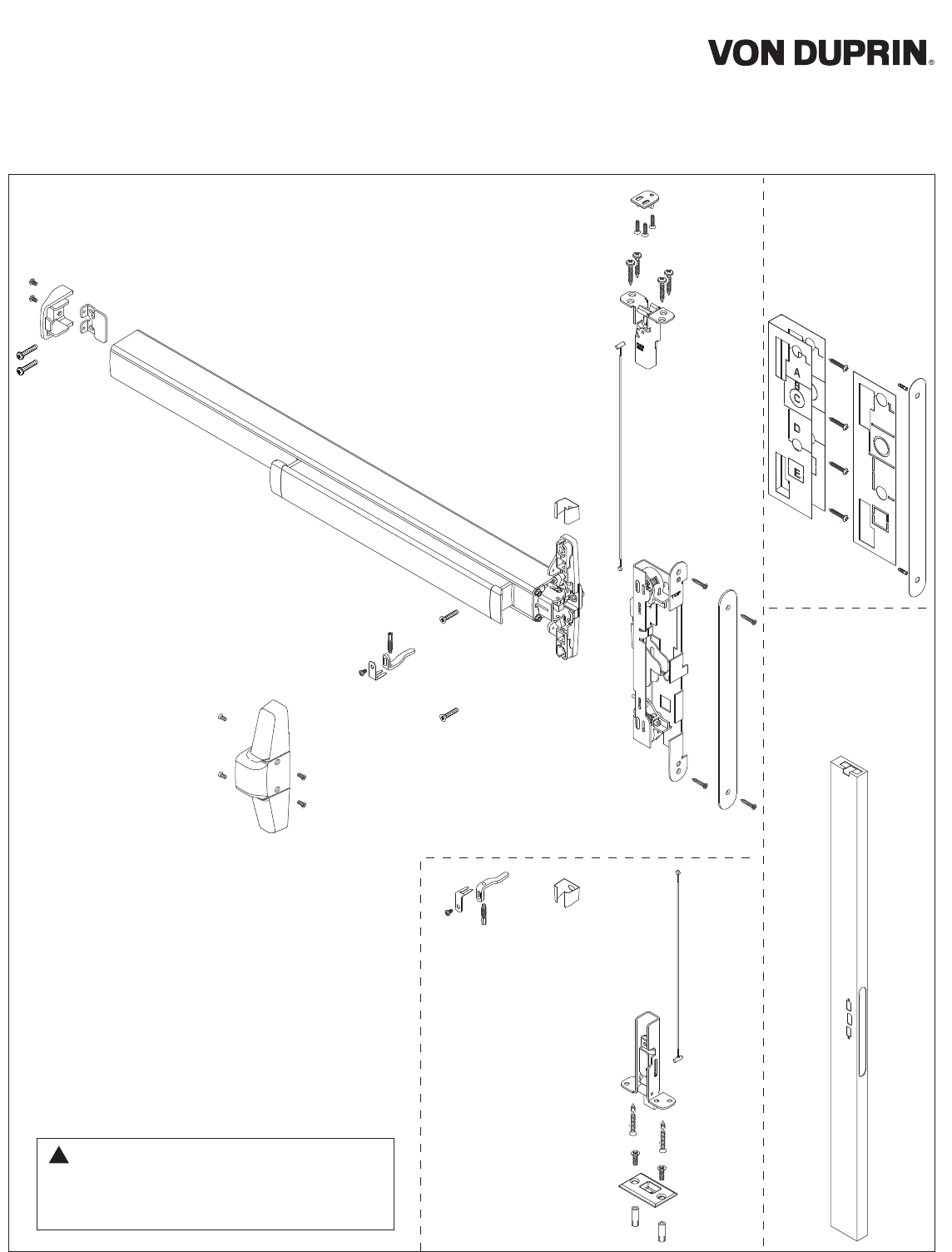 VON DUPRIN®

A
C
D
E